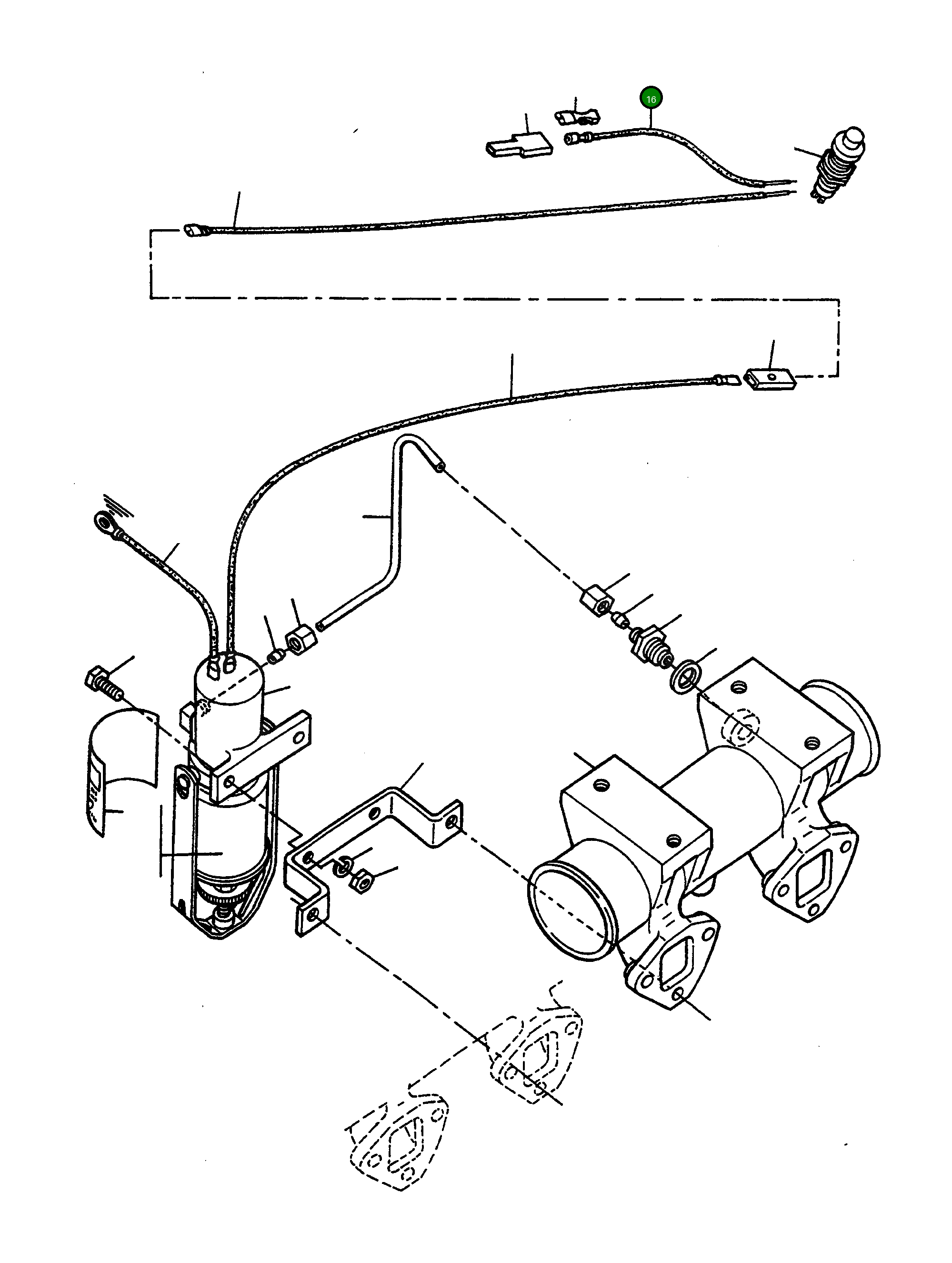 16