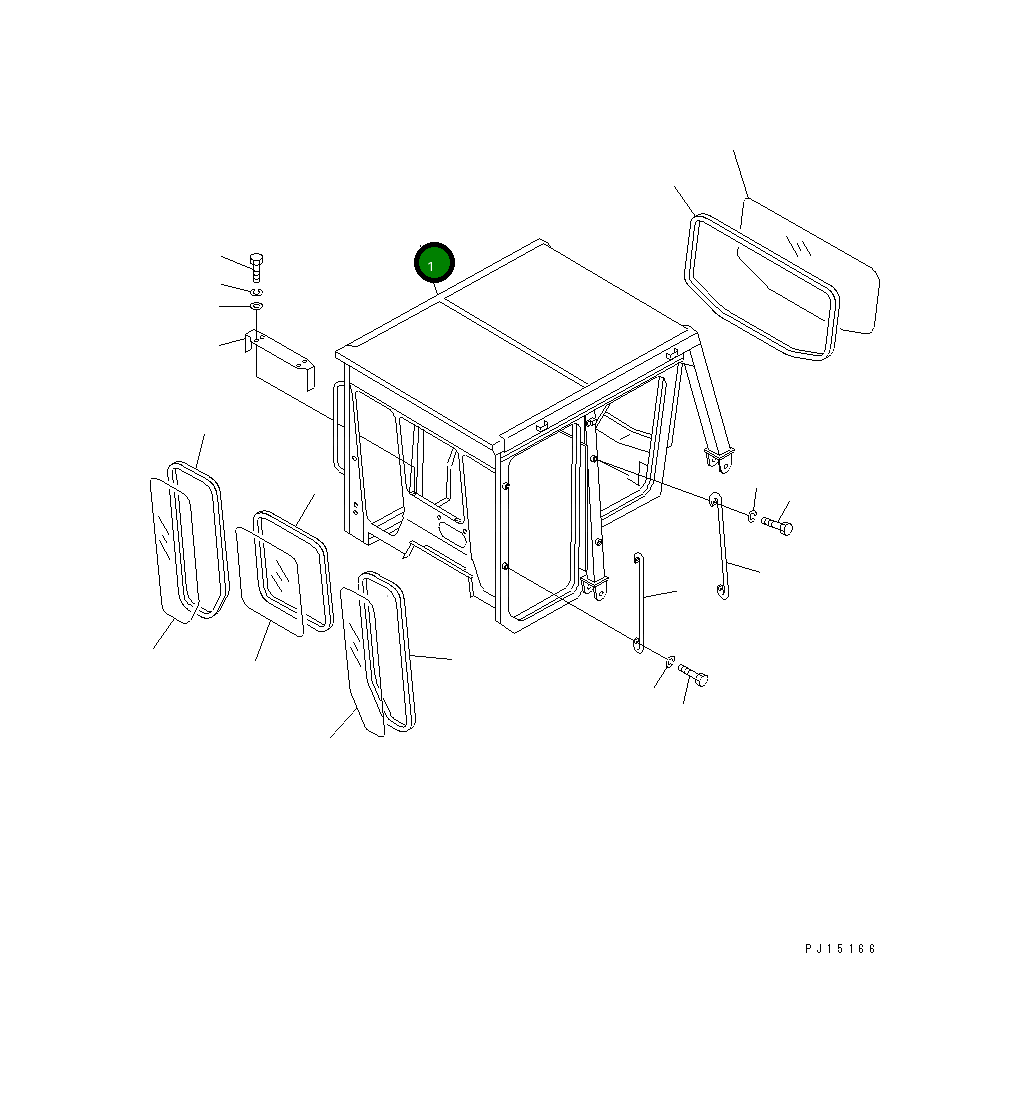 1

PJ15166