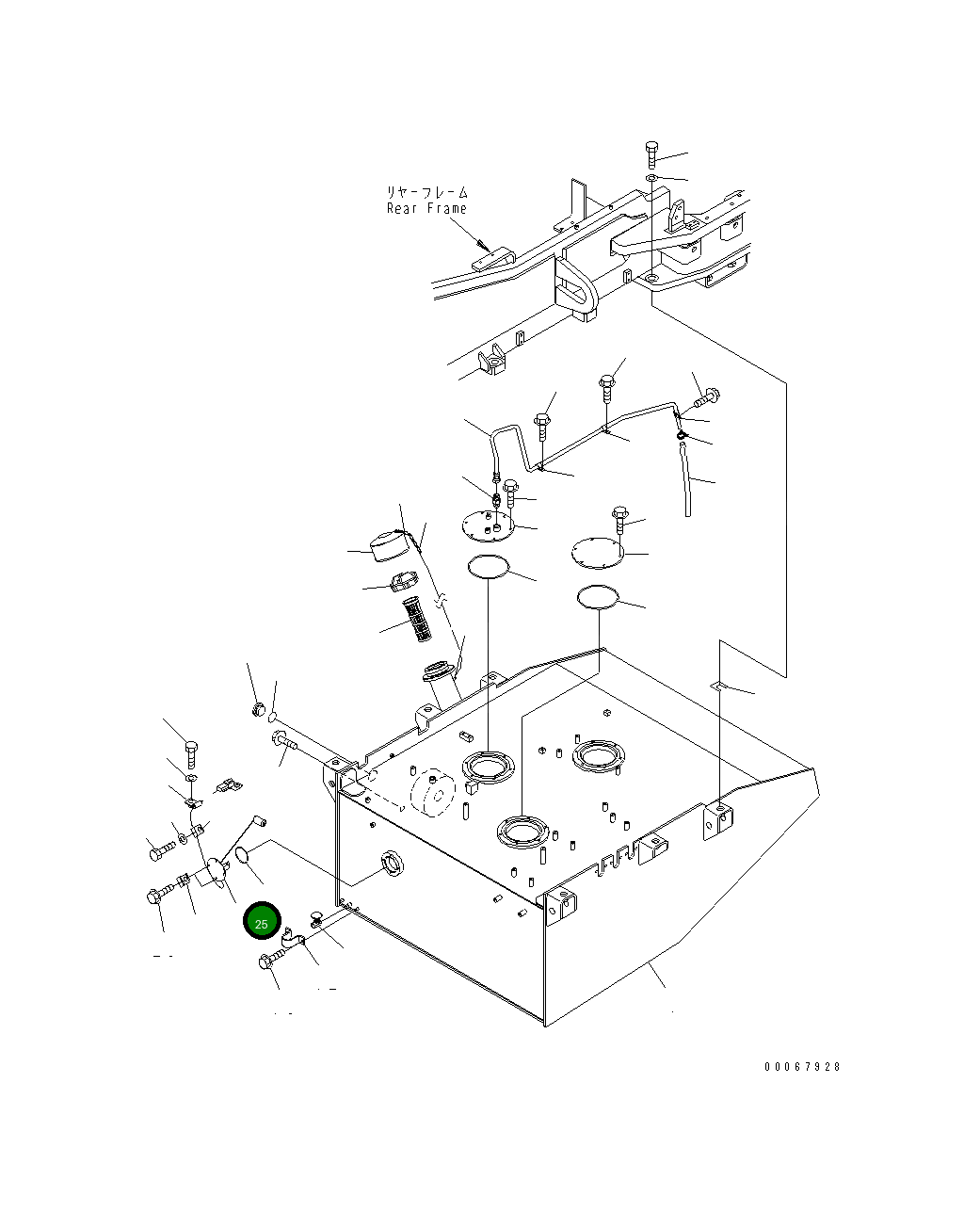 リヤーフレーム
Rear Frame

25

00067928