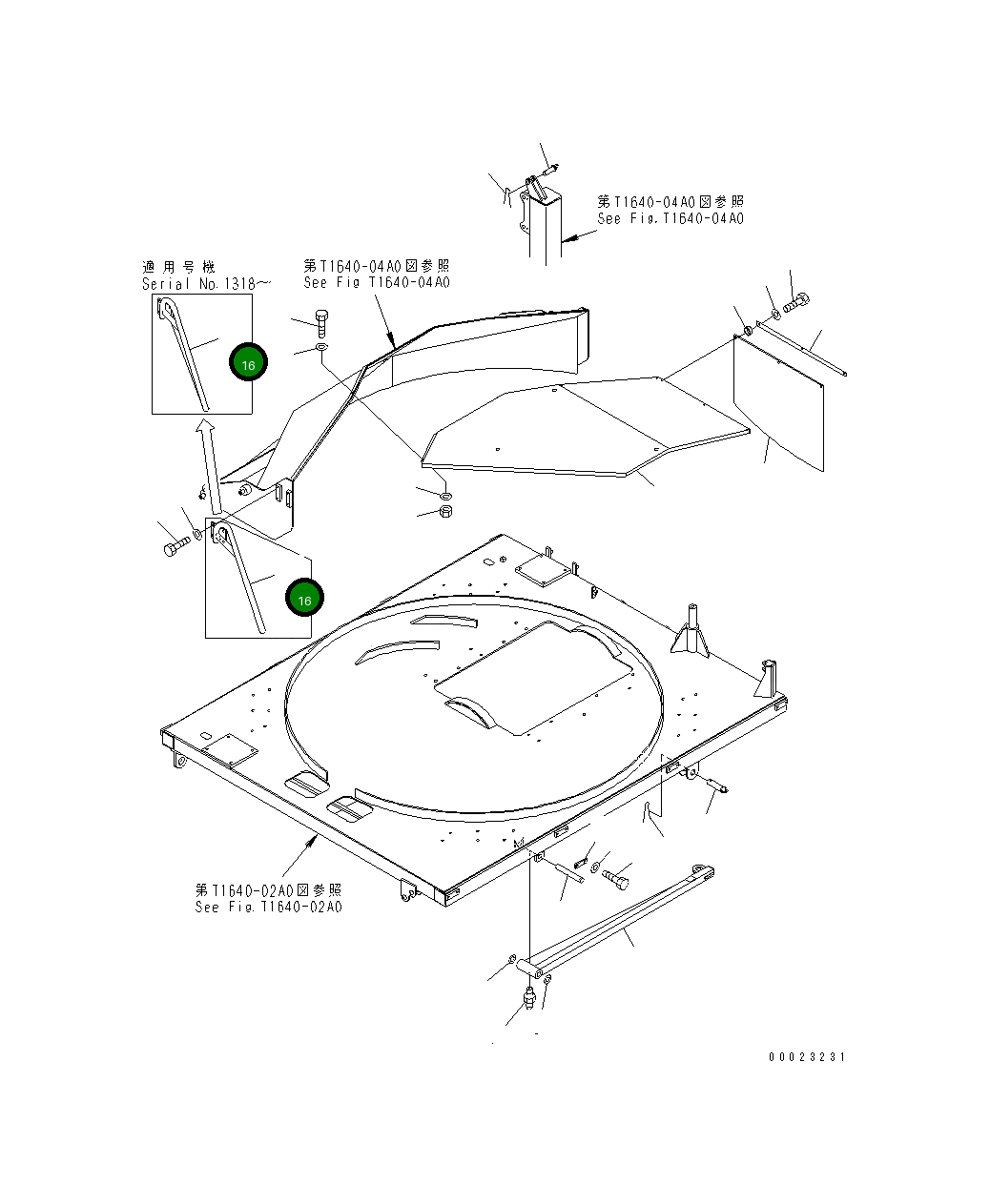 第T1640-04A0図参照
See Fig.T1640-04A0

適用号機
Serial No.1318~

第T1640-04A0図参照
See Fig T1640-04A0

16

16

第T1640-02A0図参照
See Fig.T1640-02A0

00023231