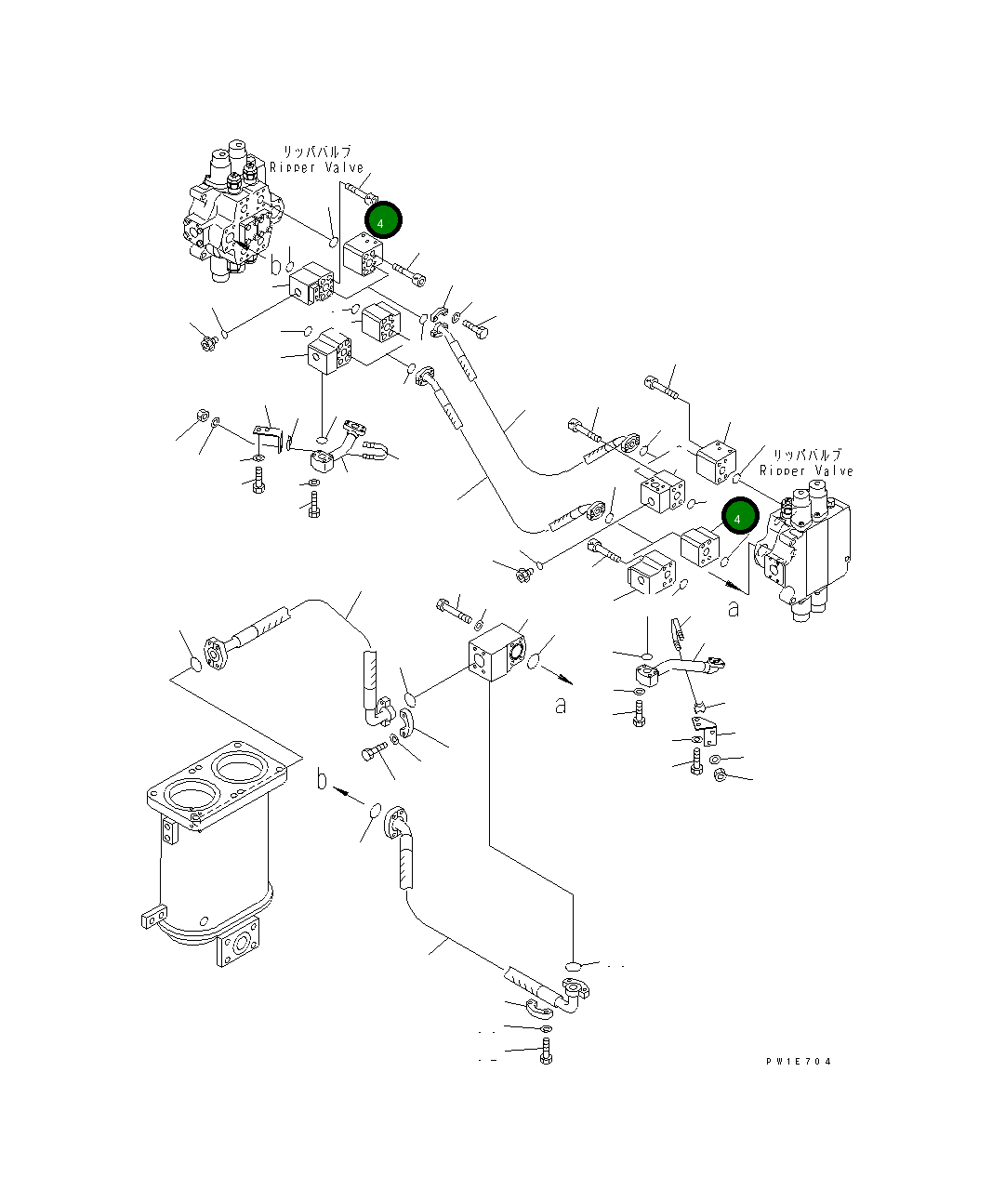 リッパバルブ
Ripper Valve

4

b

リッパバルブ
Ripper Valve

4

a

a

b

PW1E704