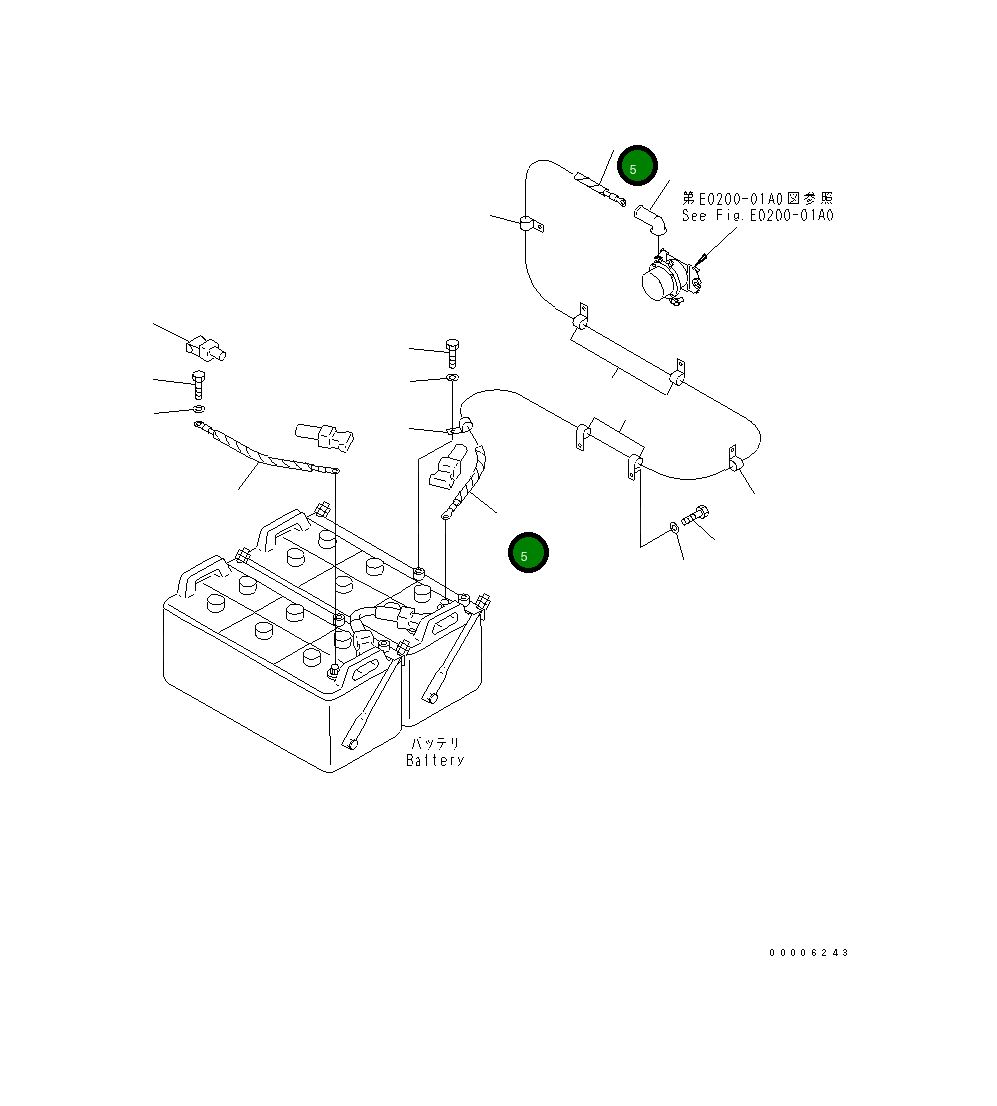 5

第E0200-01A0図参照
See Fig.E0200-01A0

5

バッテリ
Battery

00006243