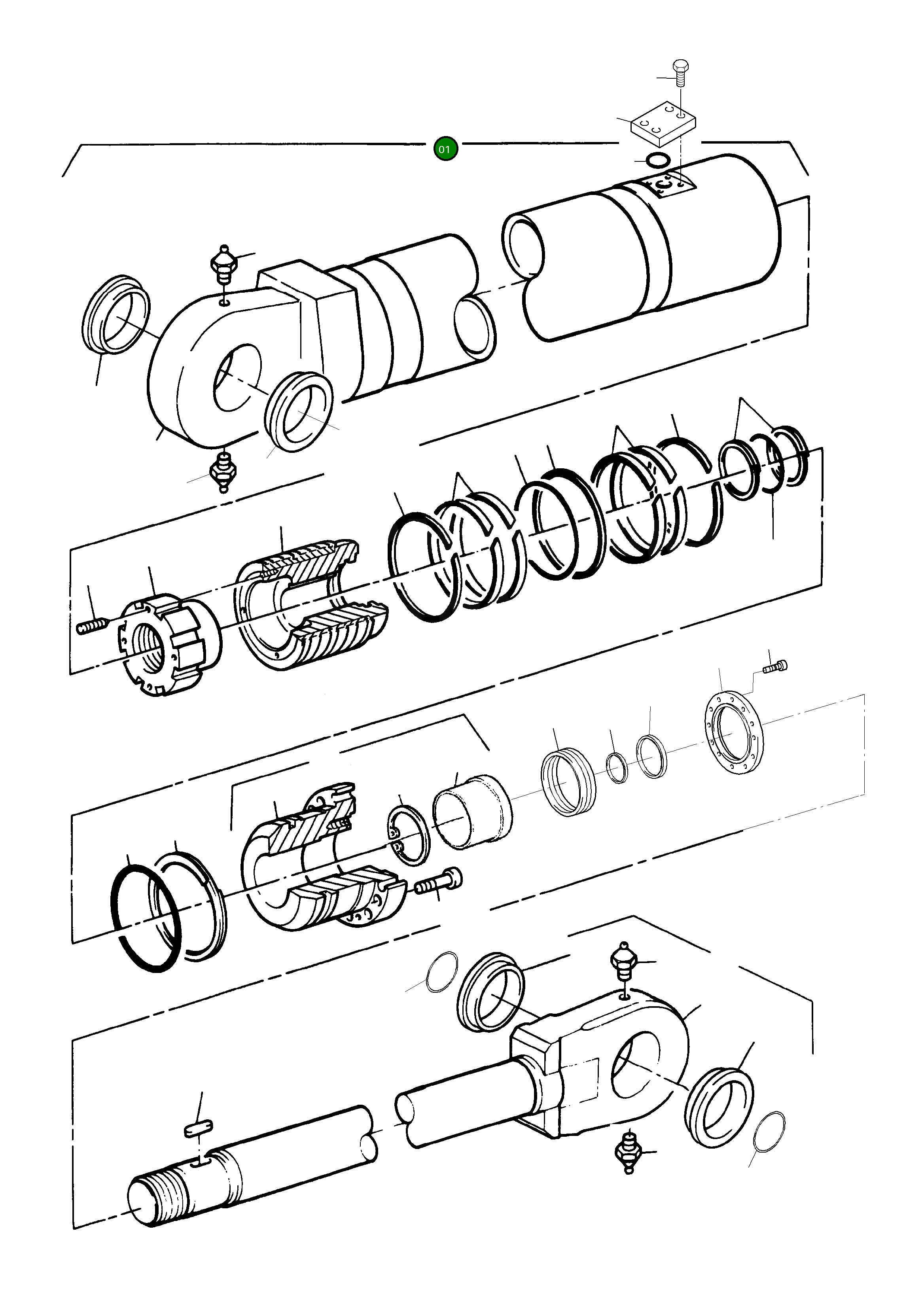 01