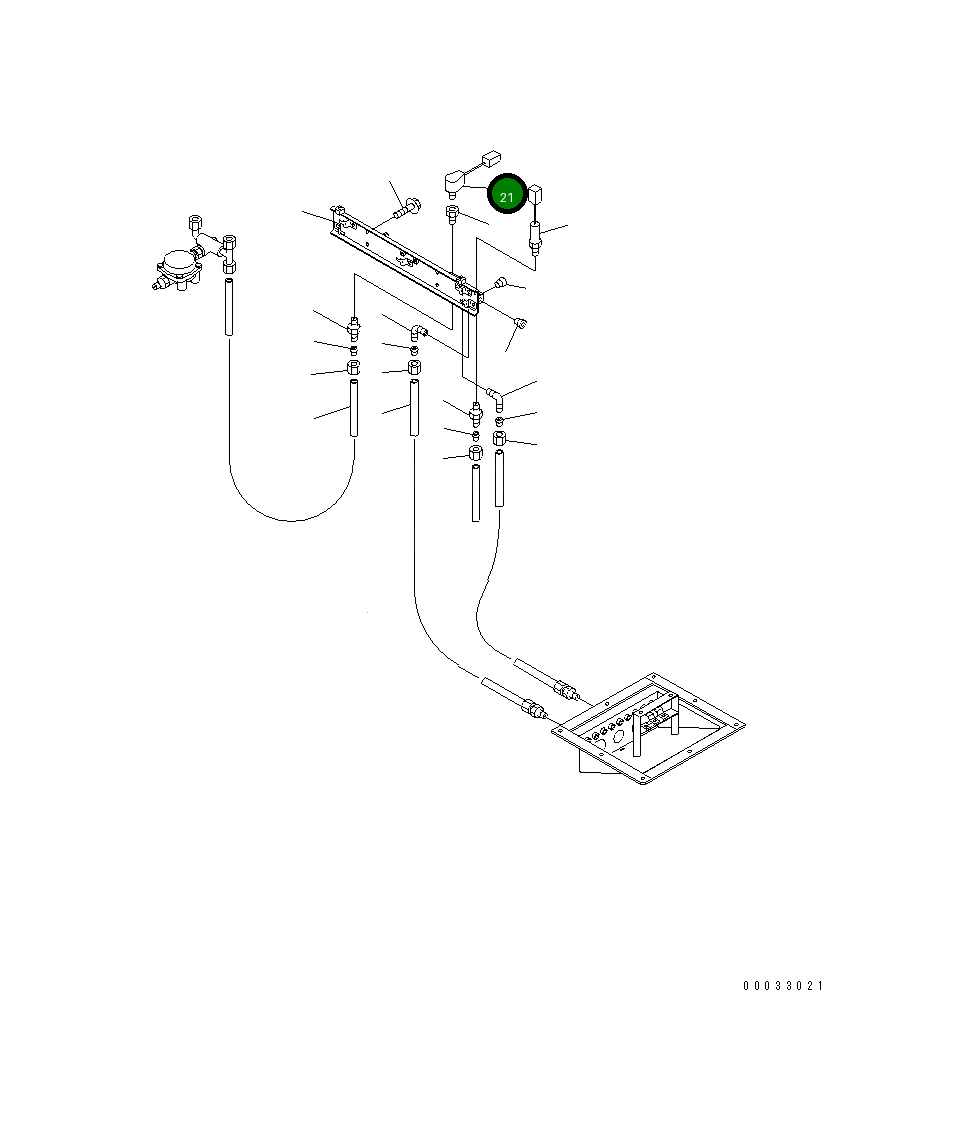 21

00033021