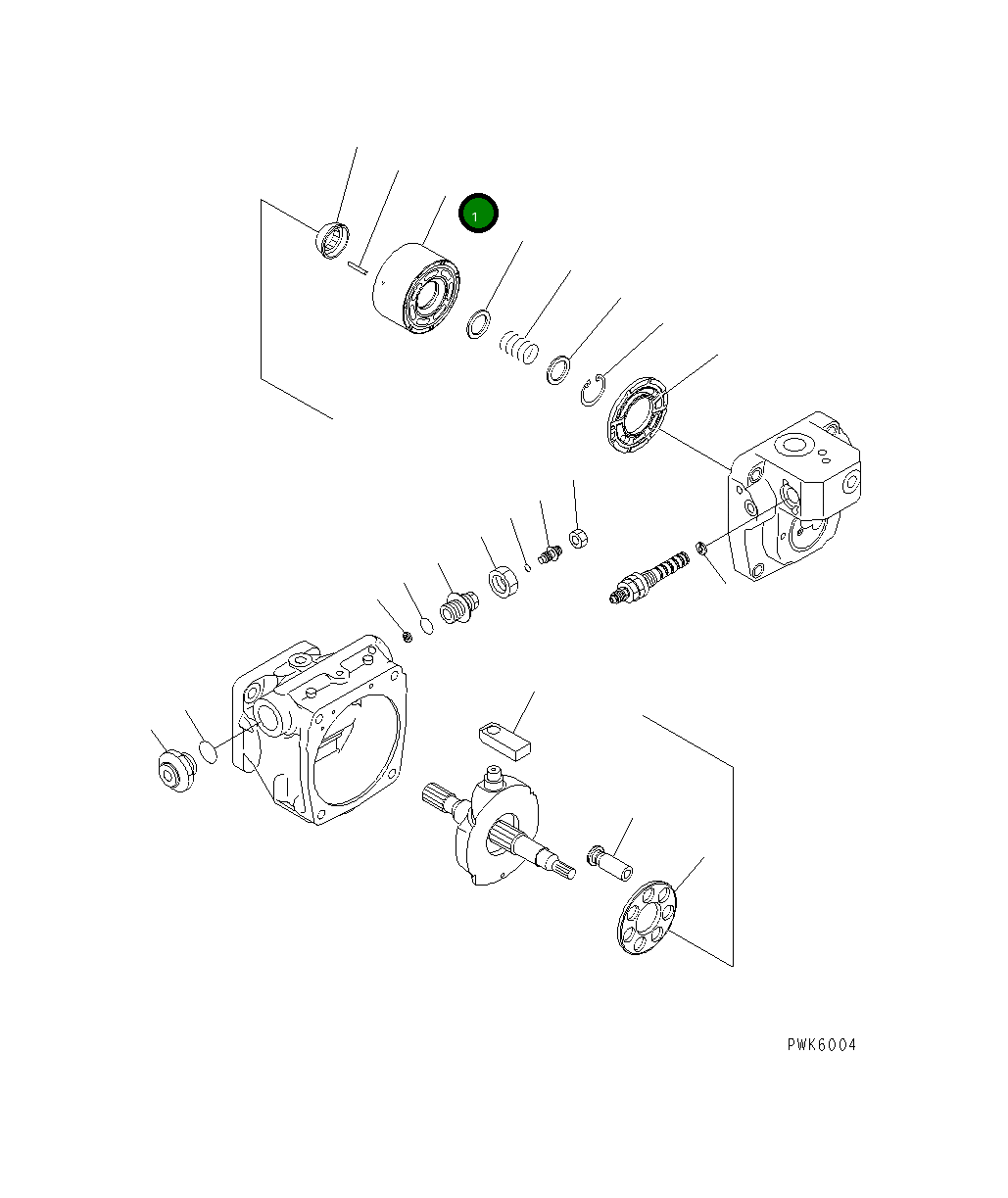 1

PWK6004