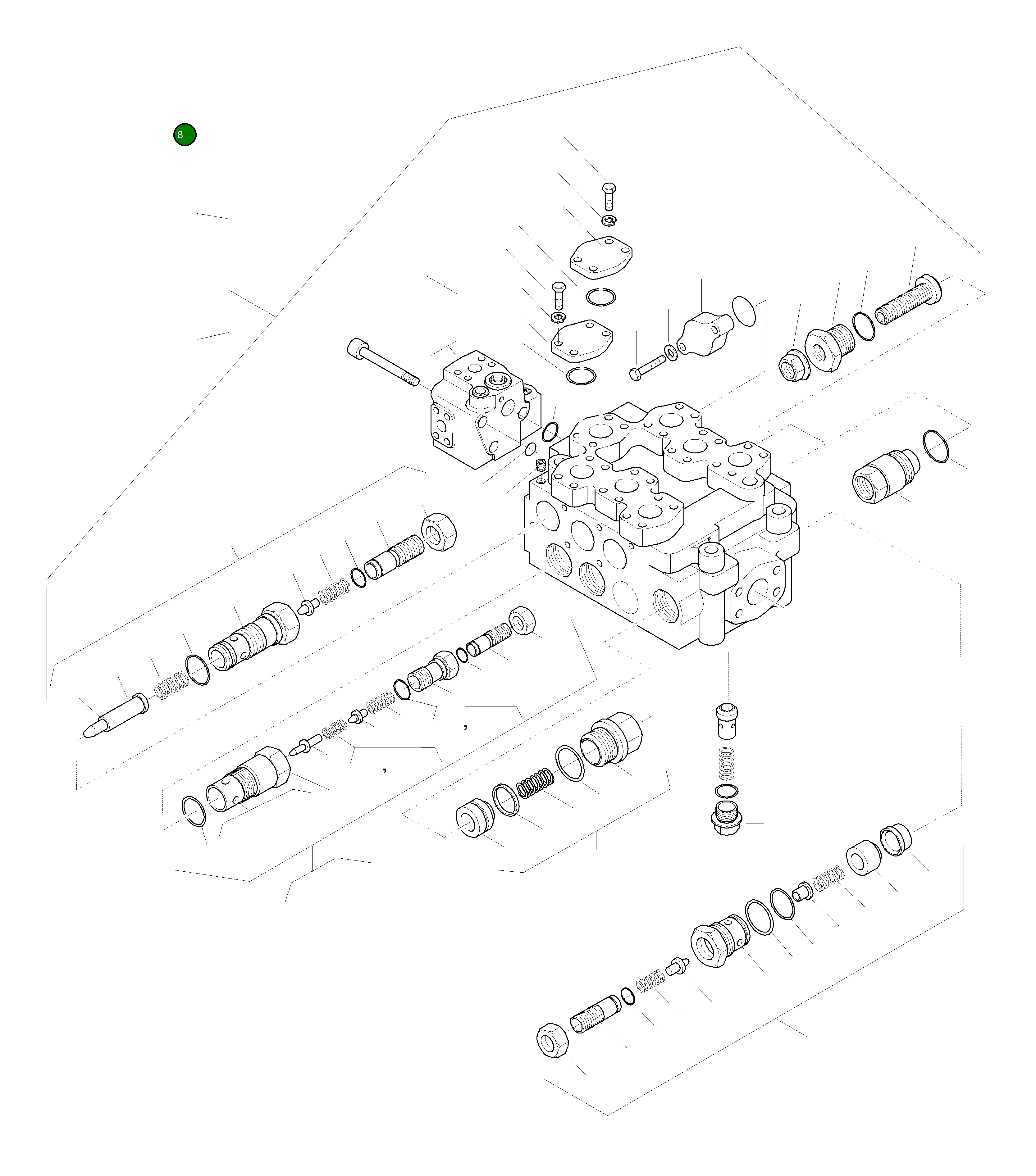 8

,

,