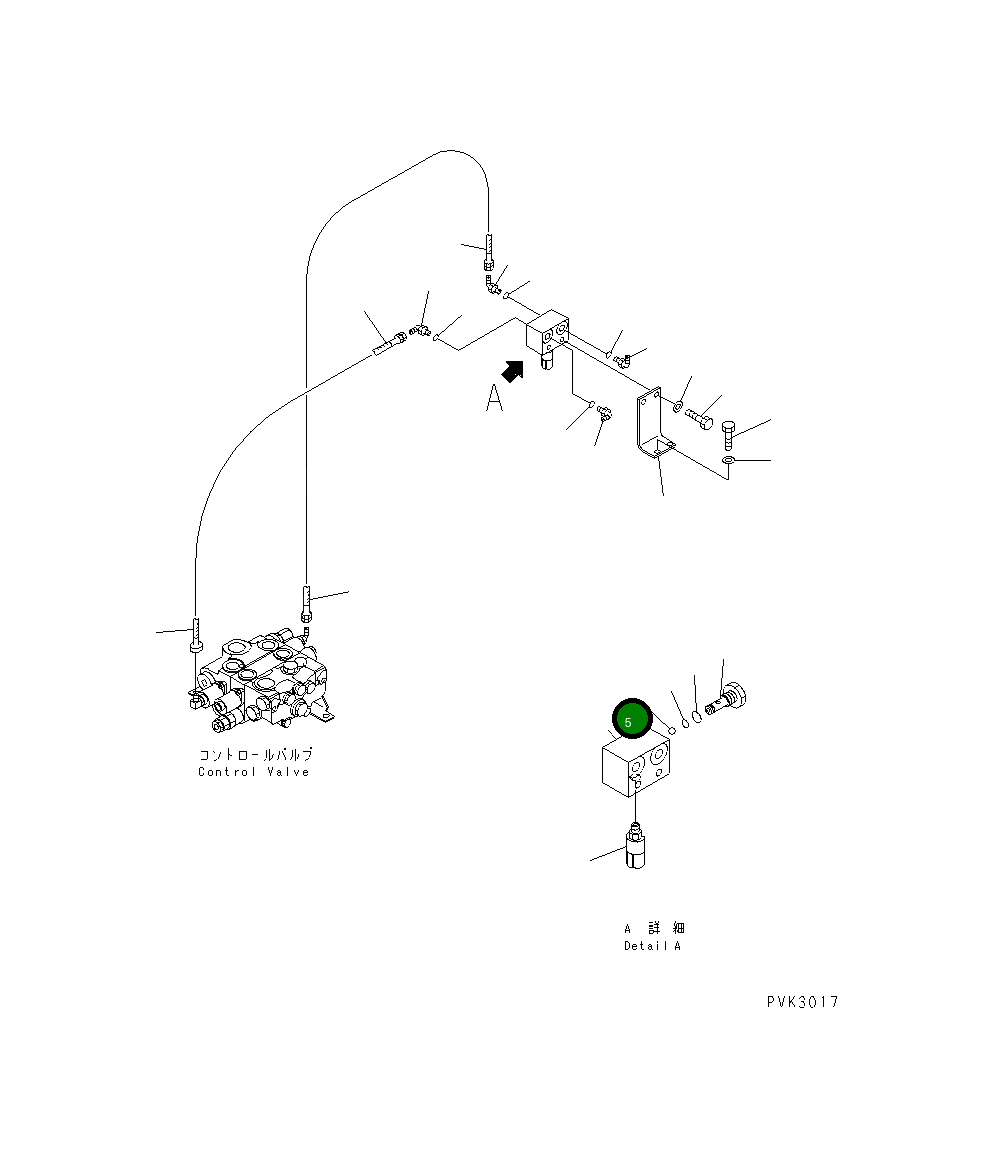 A

コントロールバルブ
Control Valve

5

A 詳 細
Detail A

PVK3017