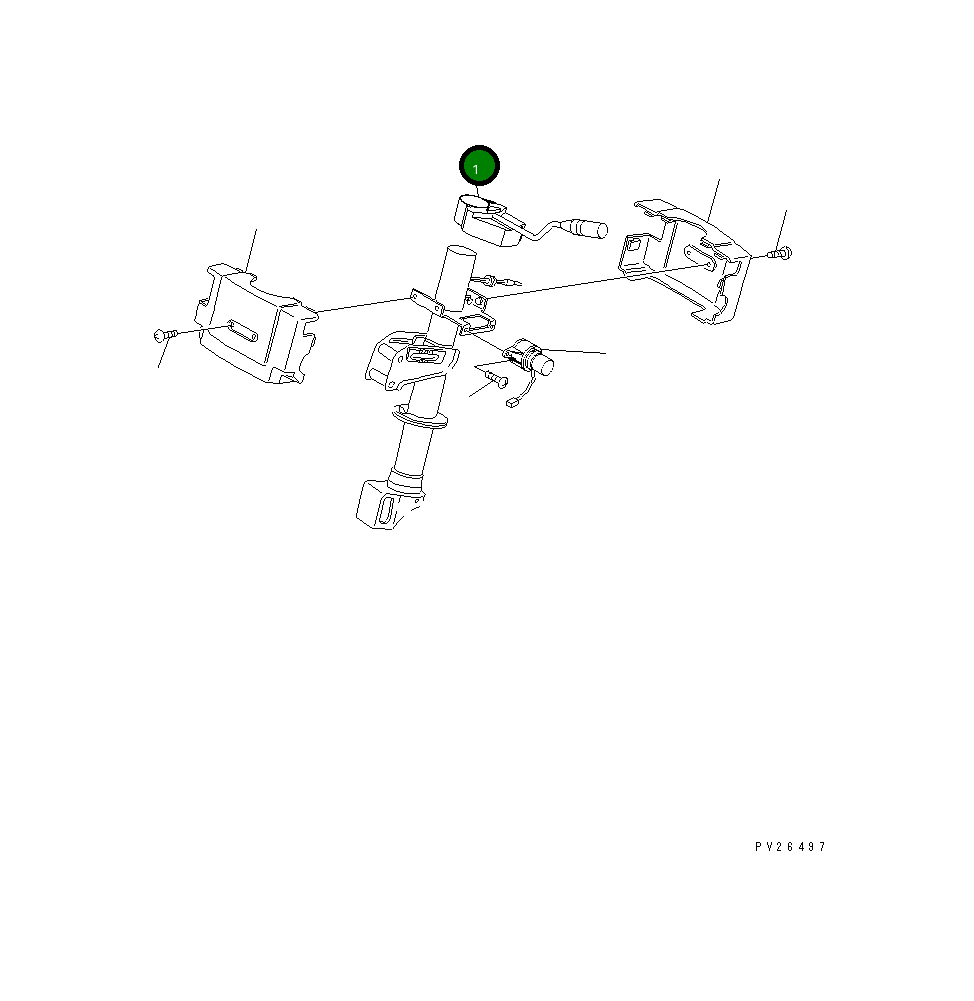 1

PV26497