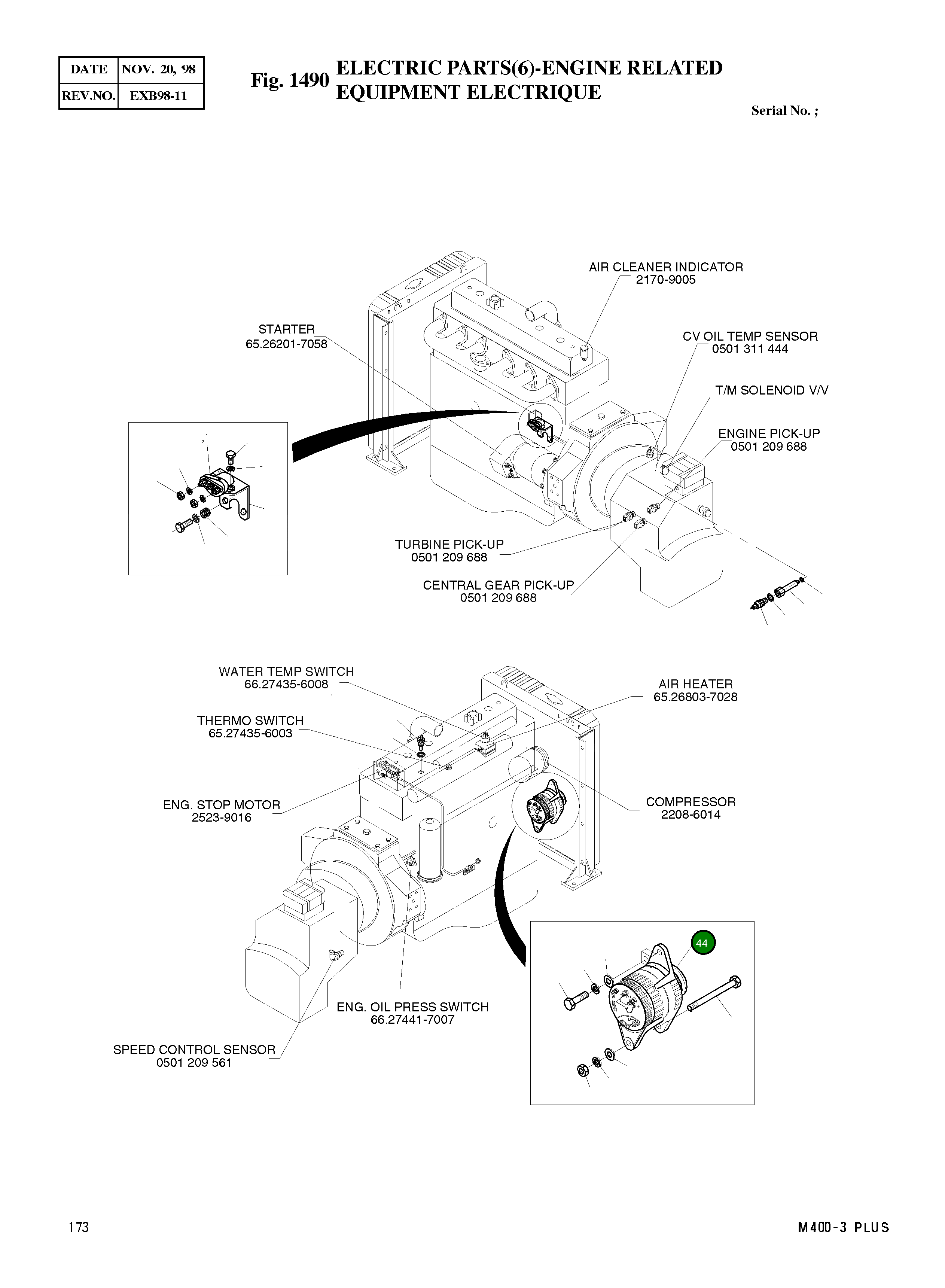 | DATE | NOV. 20, 98 |
|---|---|
| REV.NO. | EXB98-11 |

Fig. 1490 ELECTRIC PARTS(6)-ENGINE RELATED
EQUIPMENT ELECTRIQUE

Serial No. ;

AIR CLEANER INDICATOR
2170-9005

STARTER
65.26201-7058

CV OIL TEMP SENSOR
0501 311 444

T/M SOLENOID V/V

ENGINE PICK-UP
0501 209 688

TURBINE PICK-UP
0501 209 688

CENTRAL GEAR PICK-UP
0501 209 688

WATER TEMP SWITCH
66.27435-6008

AIR HEATER
65.26803-7028

THERMO SWITCH
65.27435-6003

ENG. STOP MOTOR
2523-9016

COMPRESSOR
2208-6014

44

ENG. OIL PRESS SWITCH
66.27441-7007

SPEED CONTROL SENSOR
0501 209 561

173

M400-3 PLUS