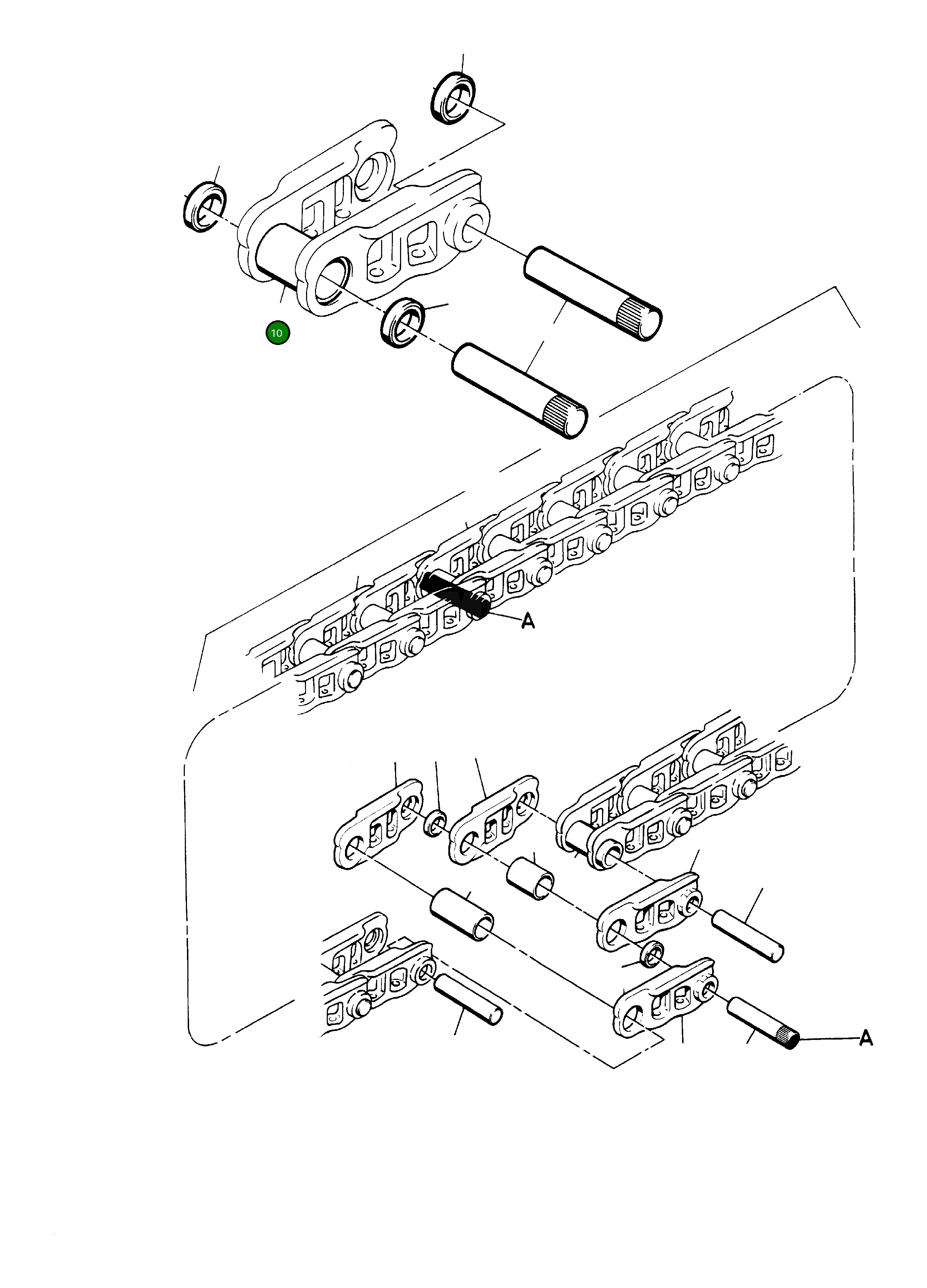 10

A

A