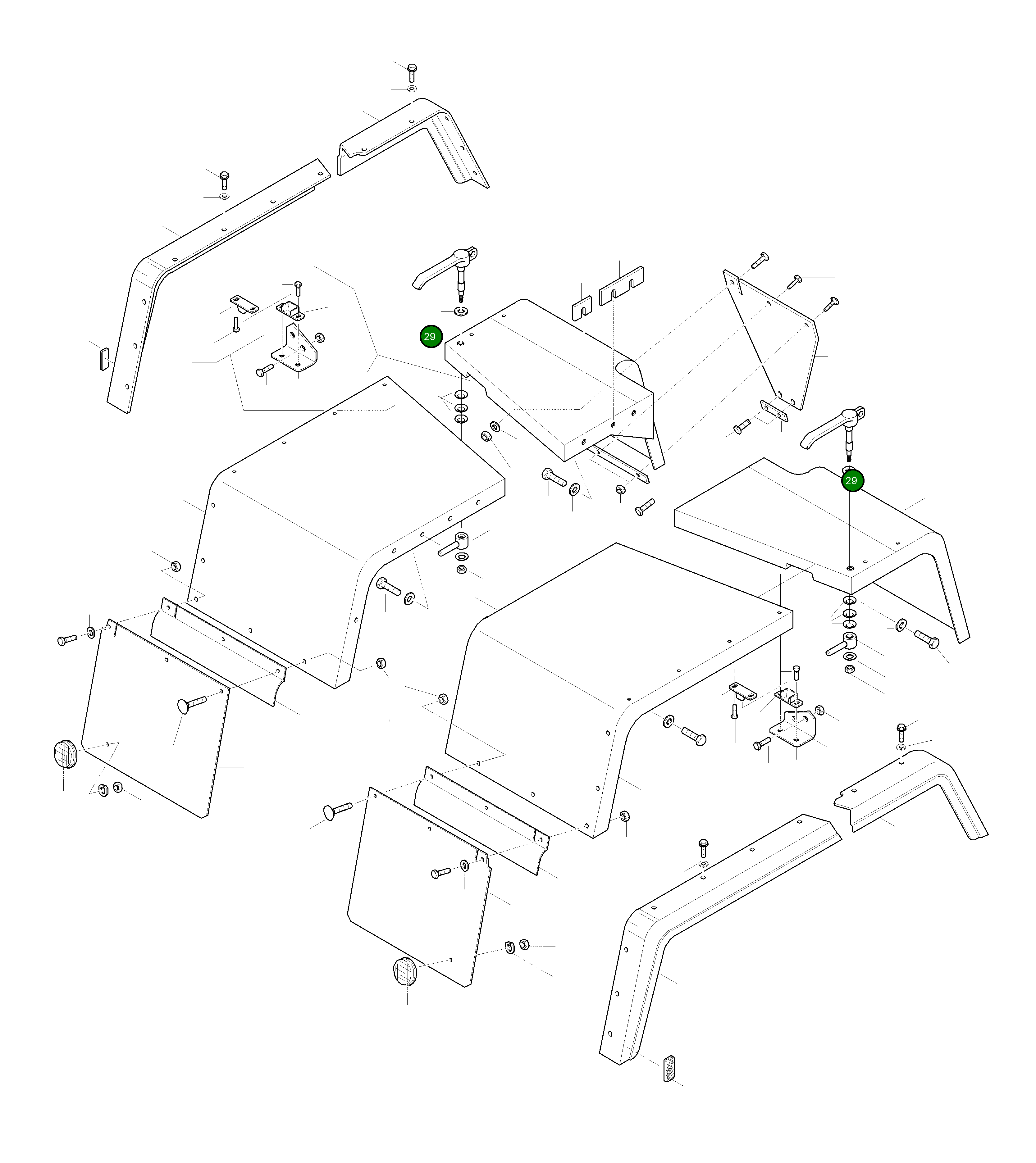 29

29