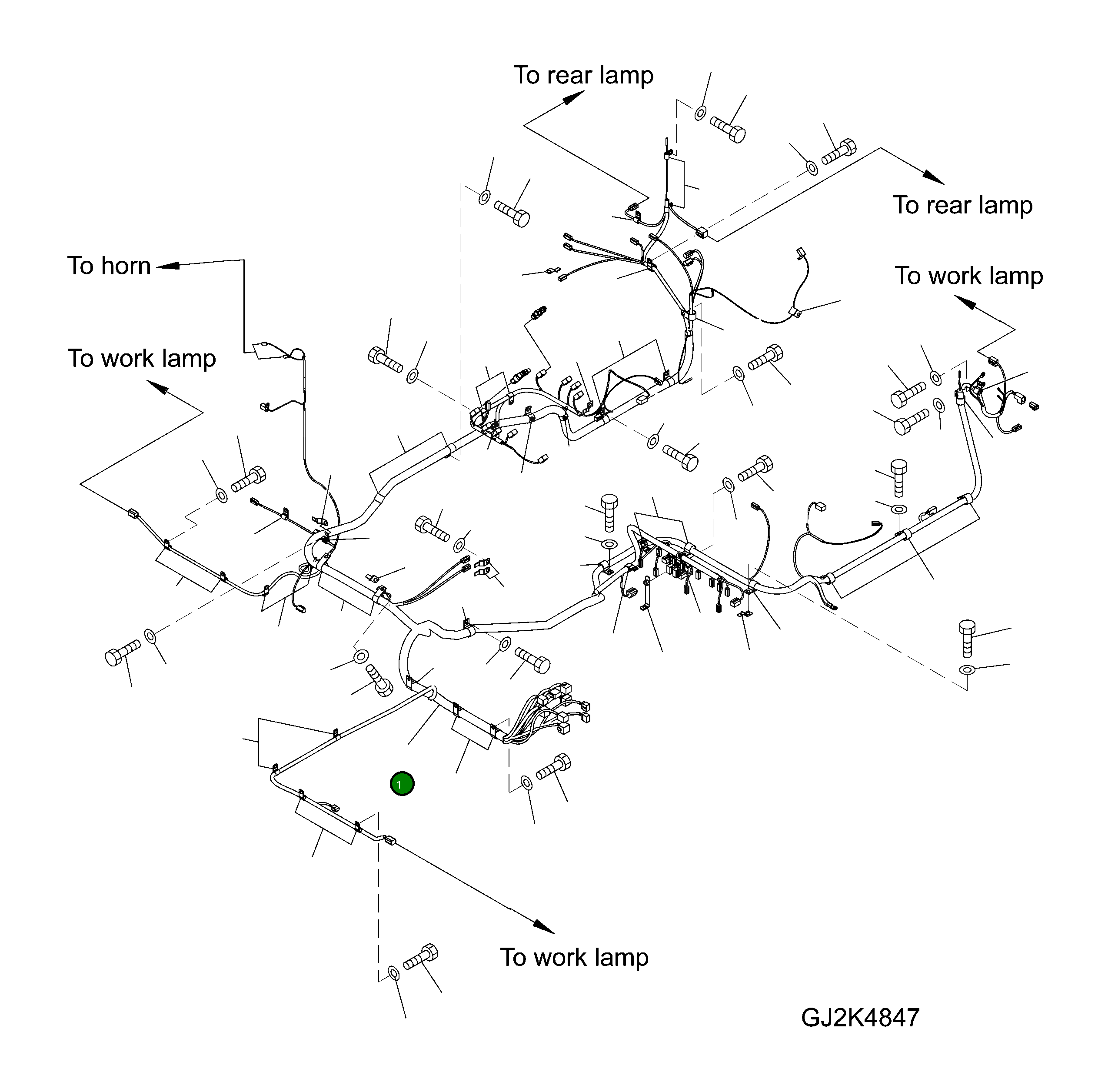 To rear lamp

To rear lamp

To horn

To work lamp

To work lamp

1

To work lamp

GJ2K4847