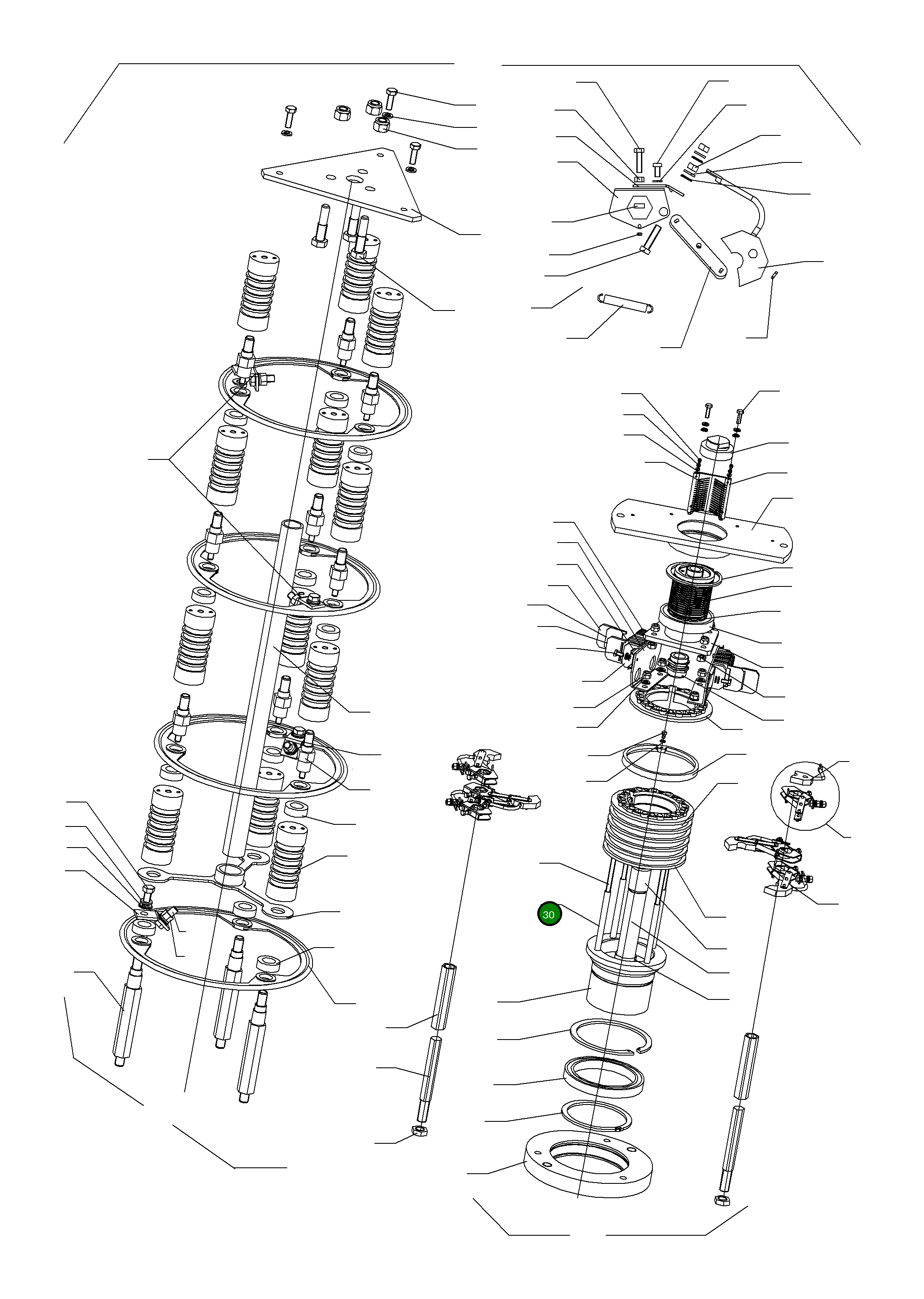 30