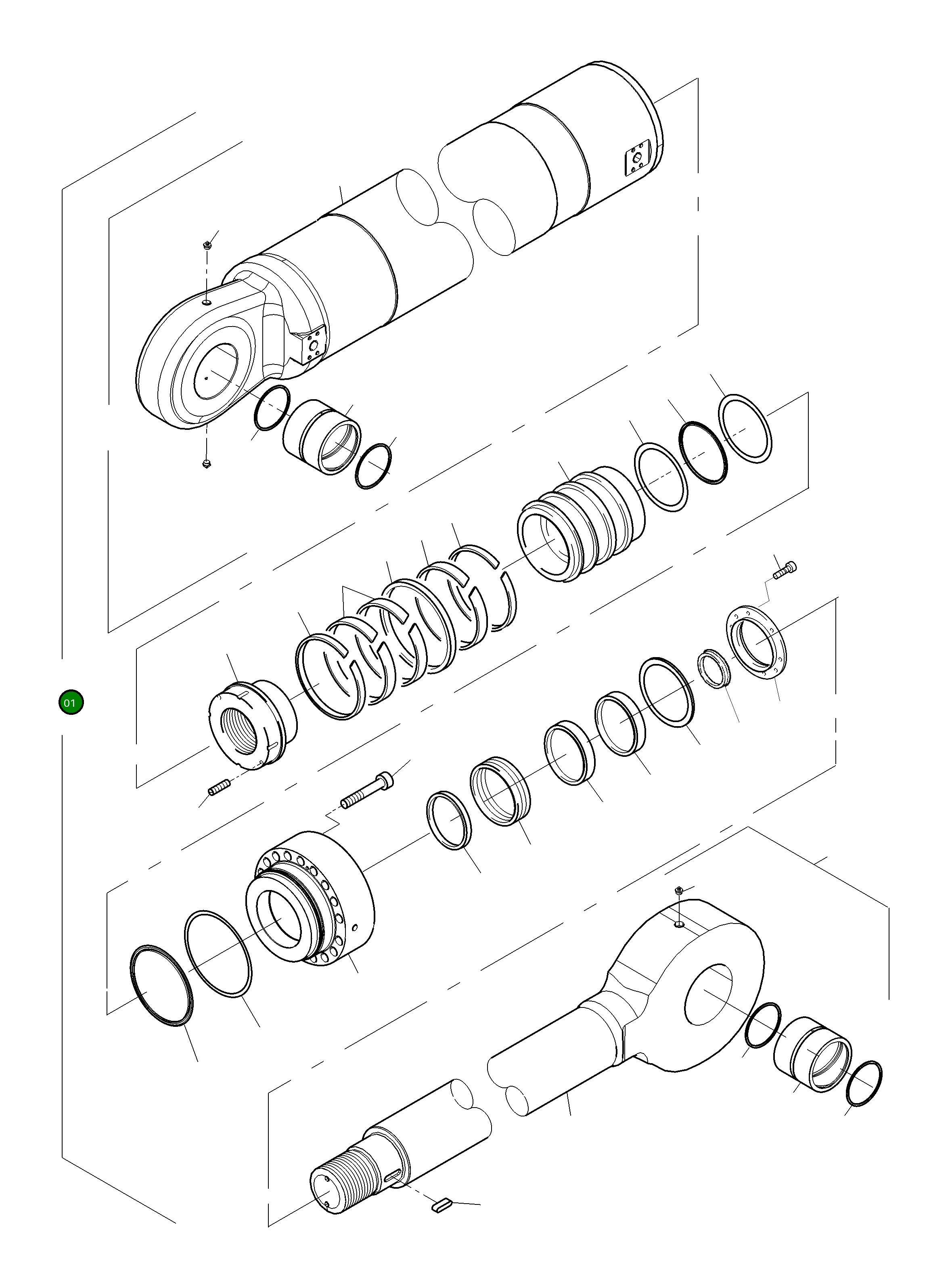 01