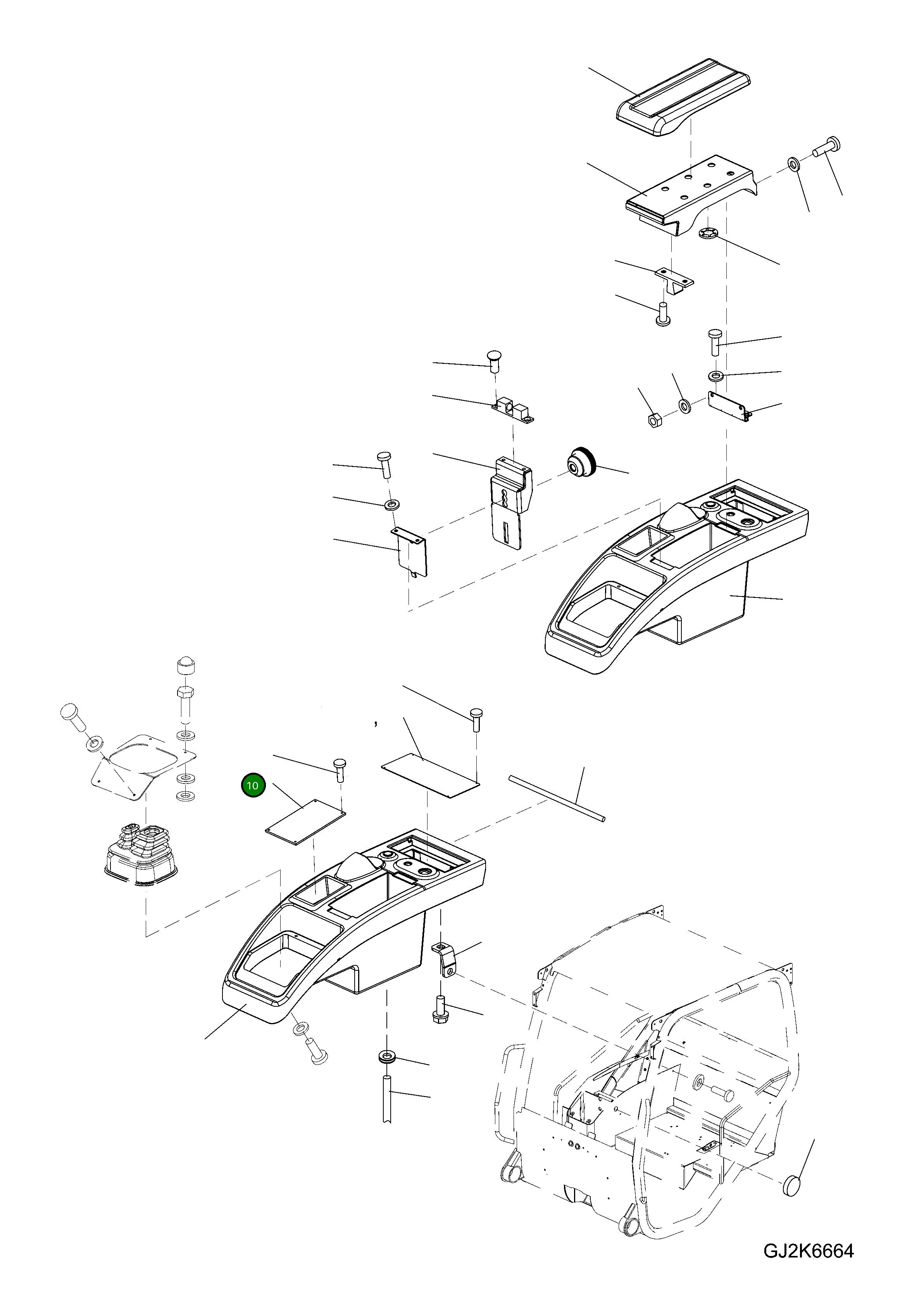 10

GJ2K6664