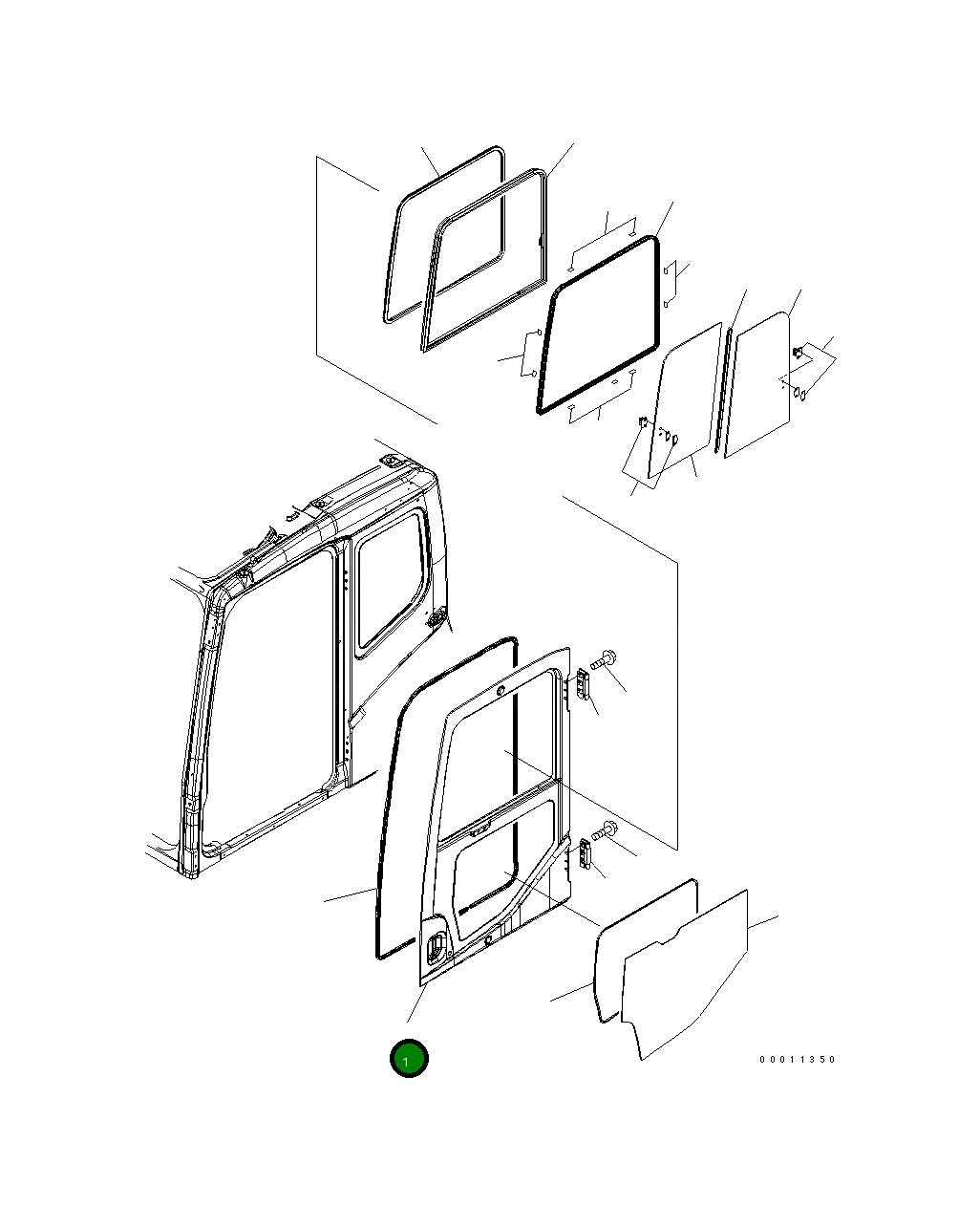 1

00011350