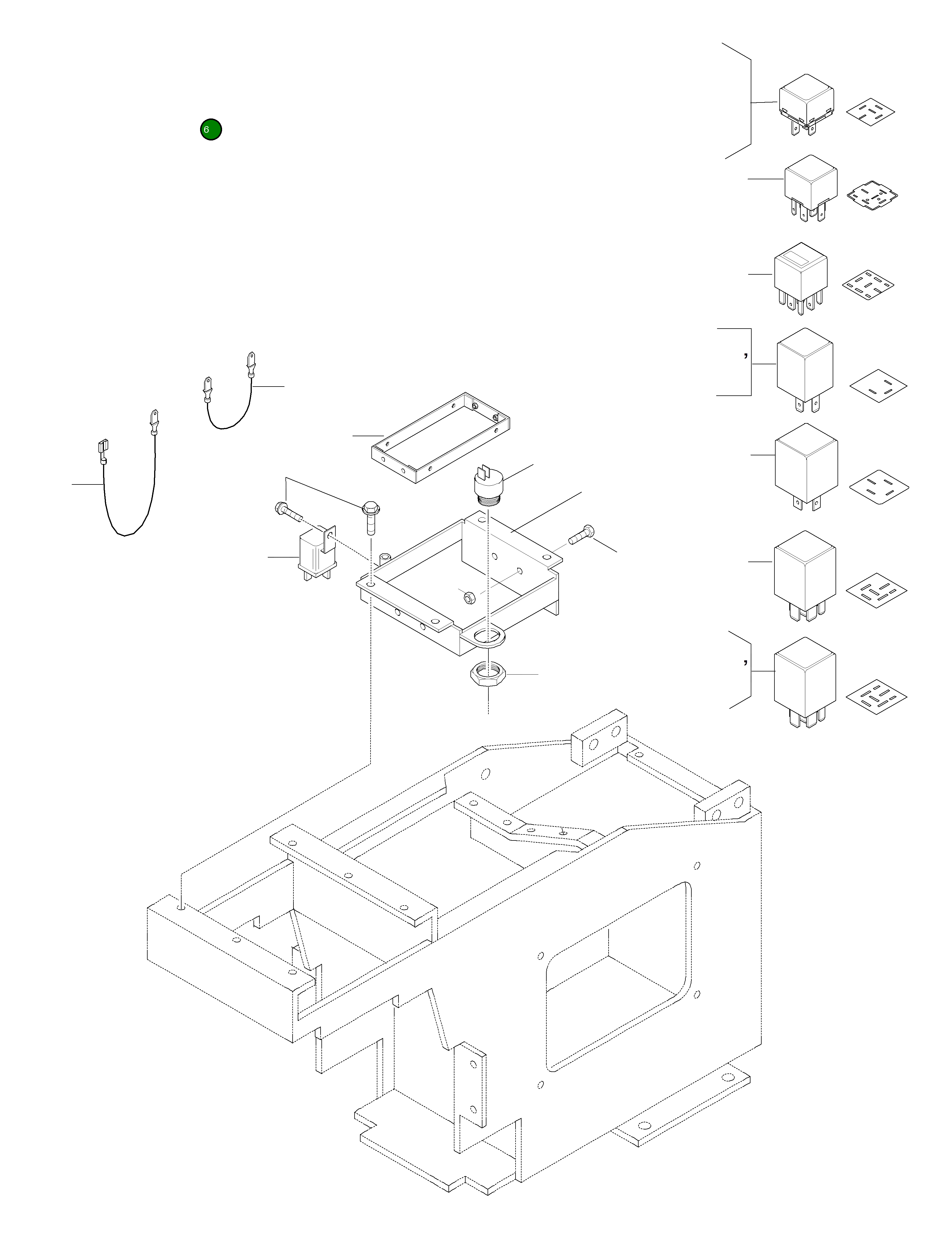 6

,

,