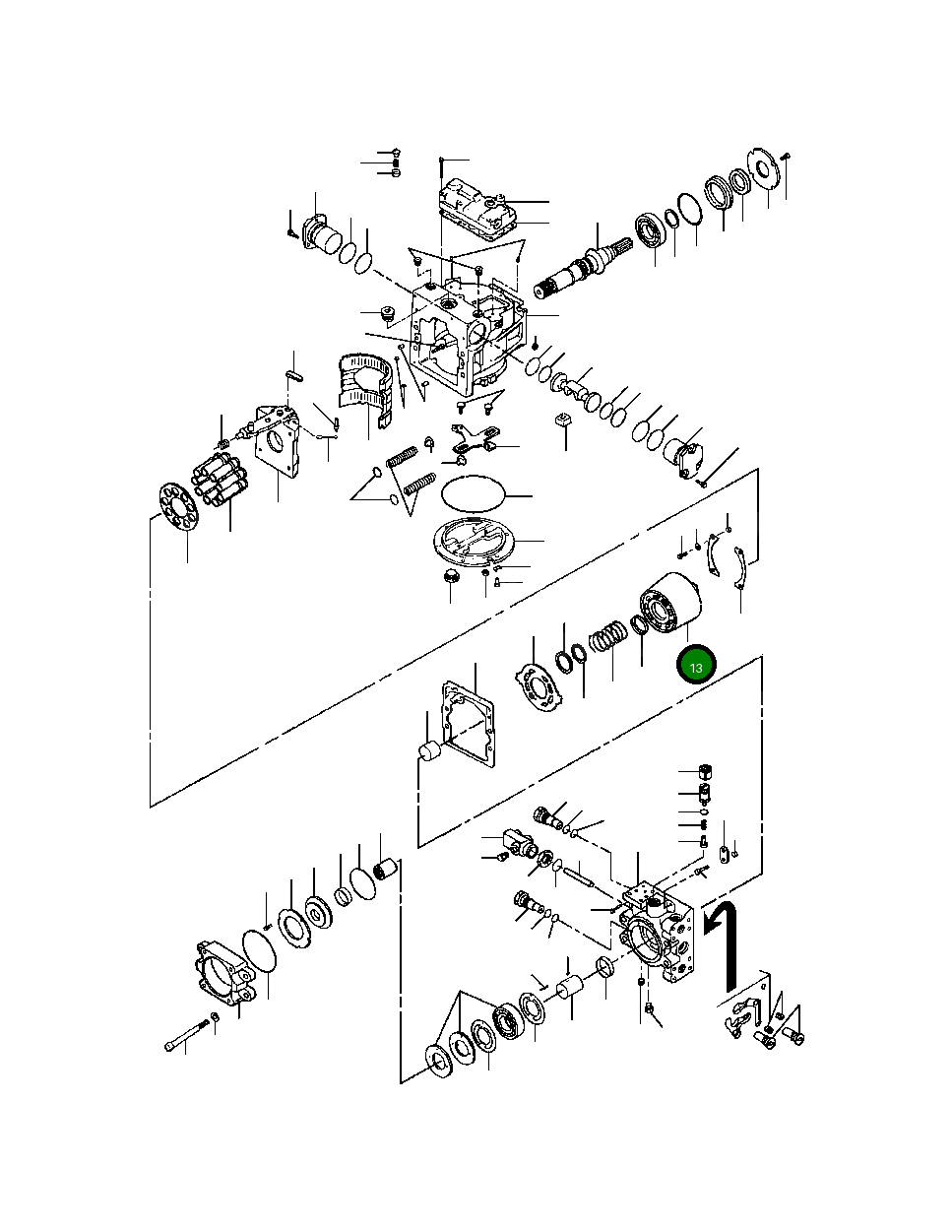 13