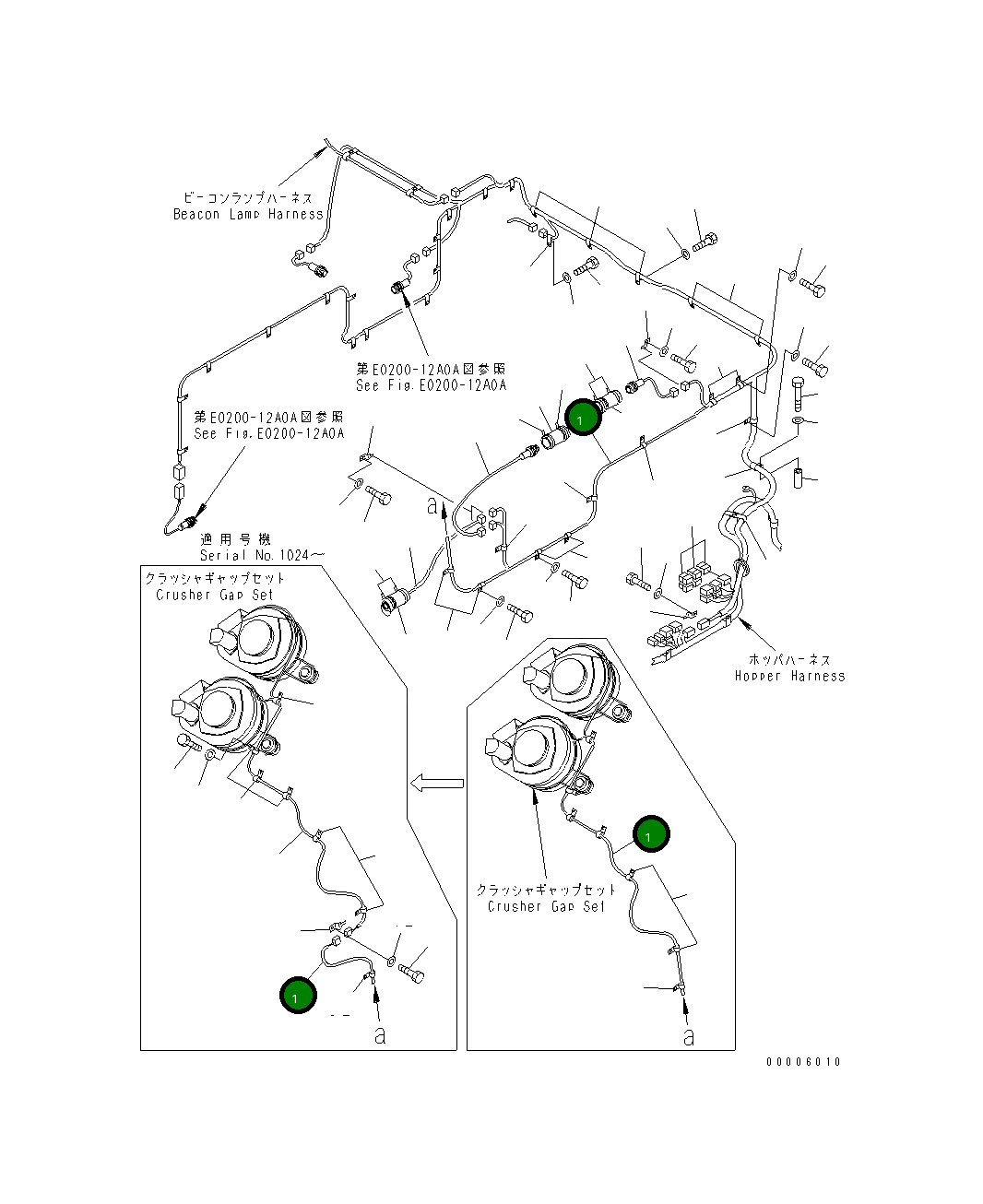 ビーコンランプハーネス
Beacon Lamp Harness

第E0200-12A0A図参照
See Fig.E0200-12A0A

第E0200-12A0A図参照
See Fig.E0200-12A0A

1

a

適用号機
Serial No.1024～

クラッシャギャップセット
Crusher Gap Set

ホッパハーネス
Hopper Harness

1

クラッシャギャップセット
Crusher Gap Set

1

a

a

00006010