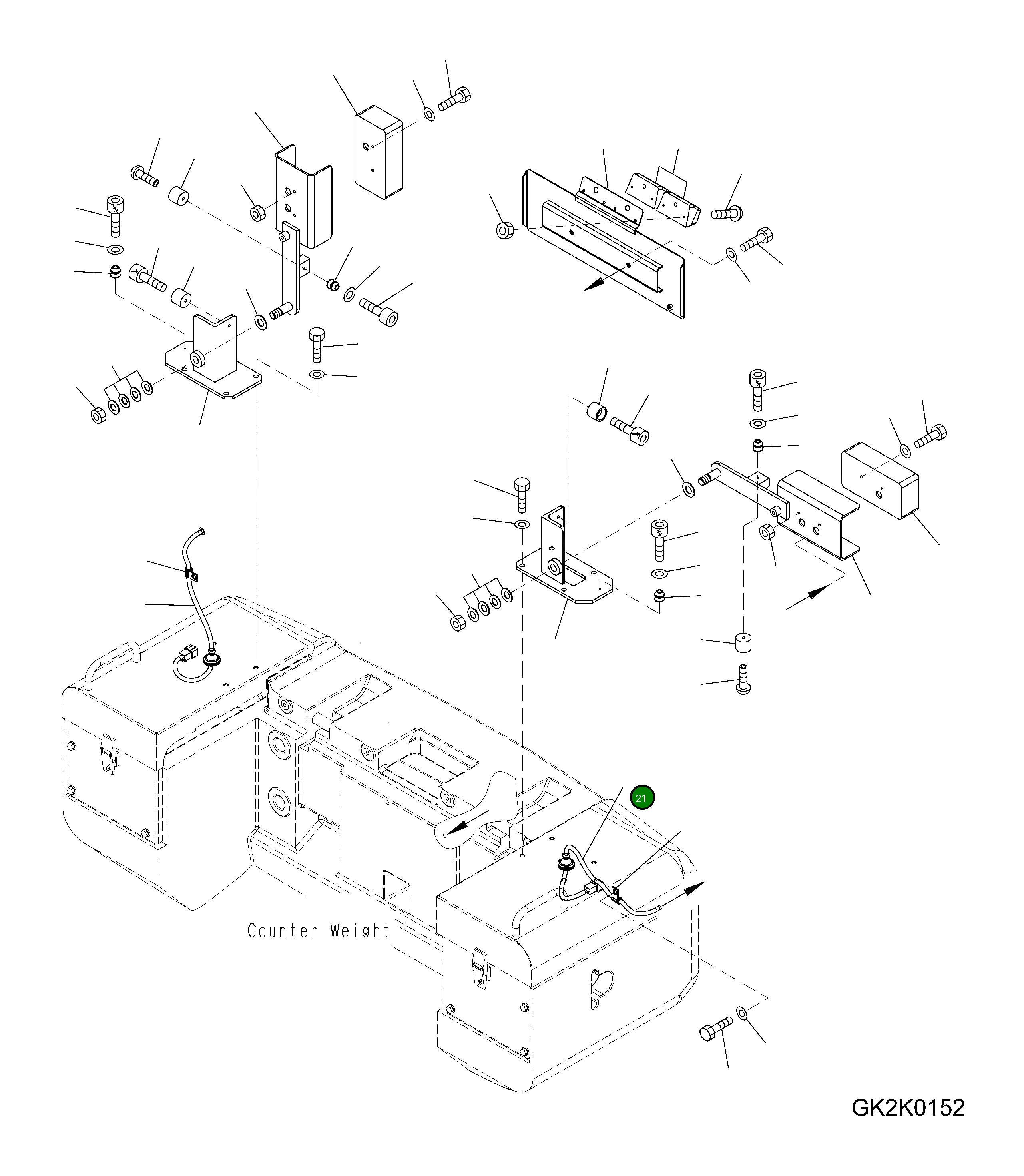 21

Counter Weight

GK2K0152