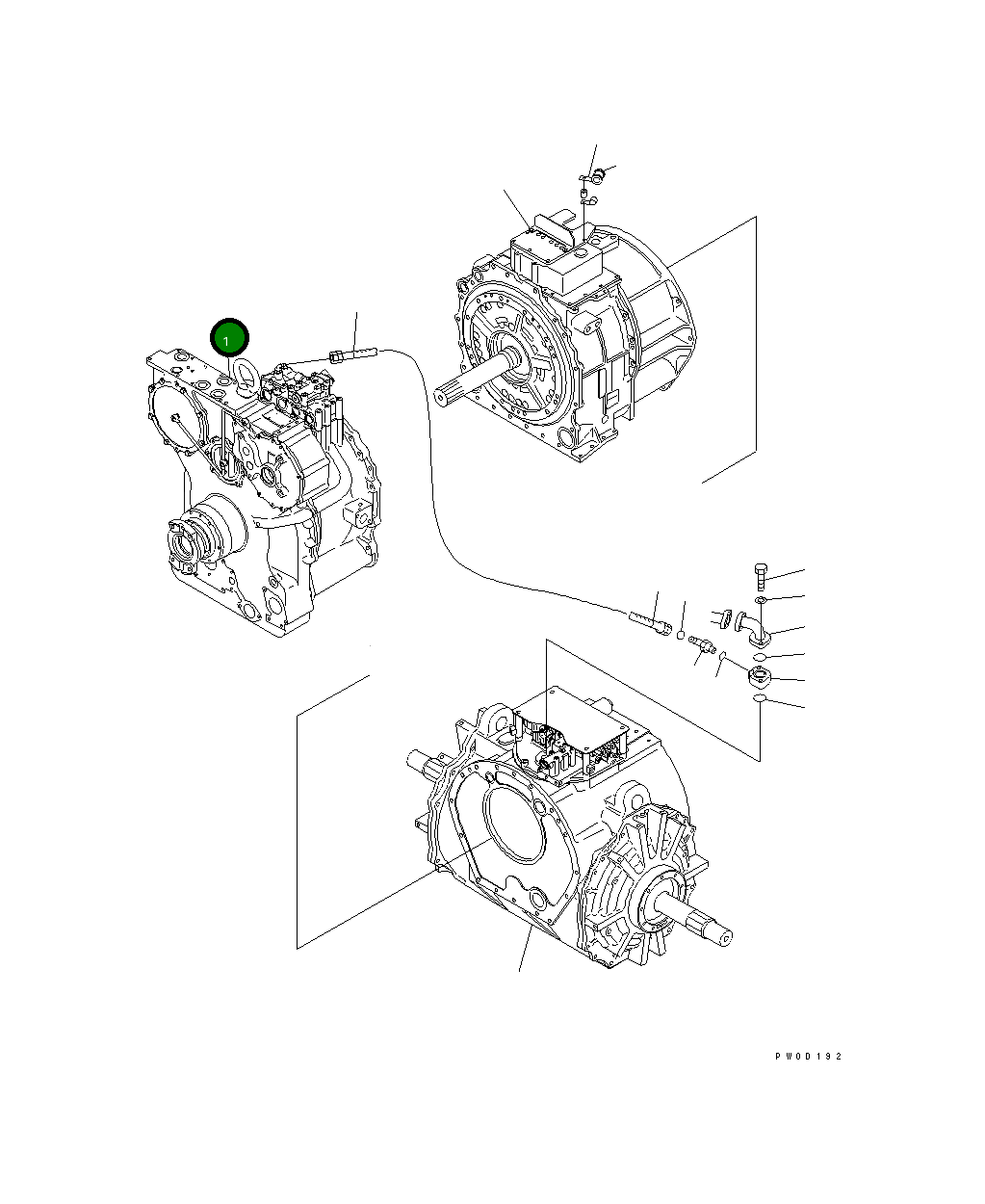 1

PW0D192