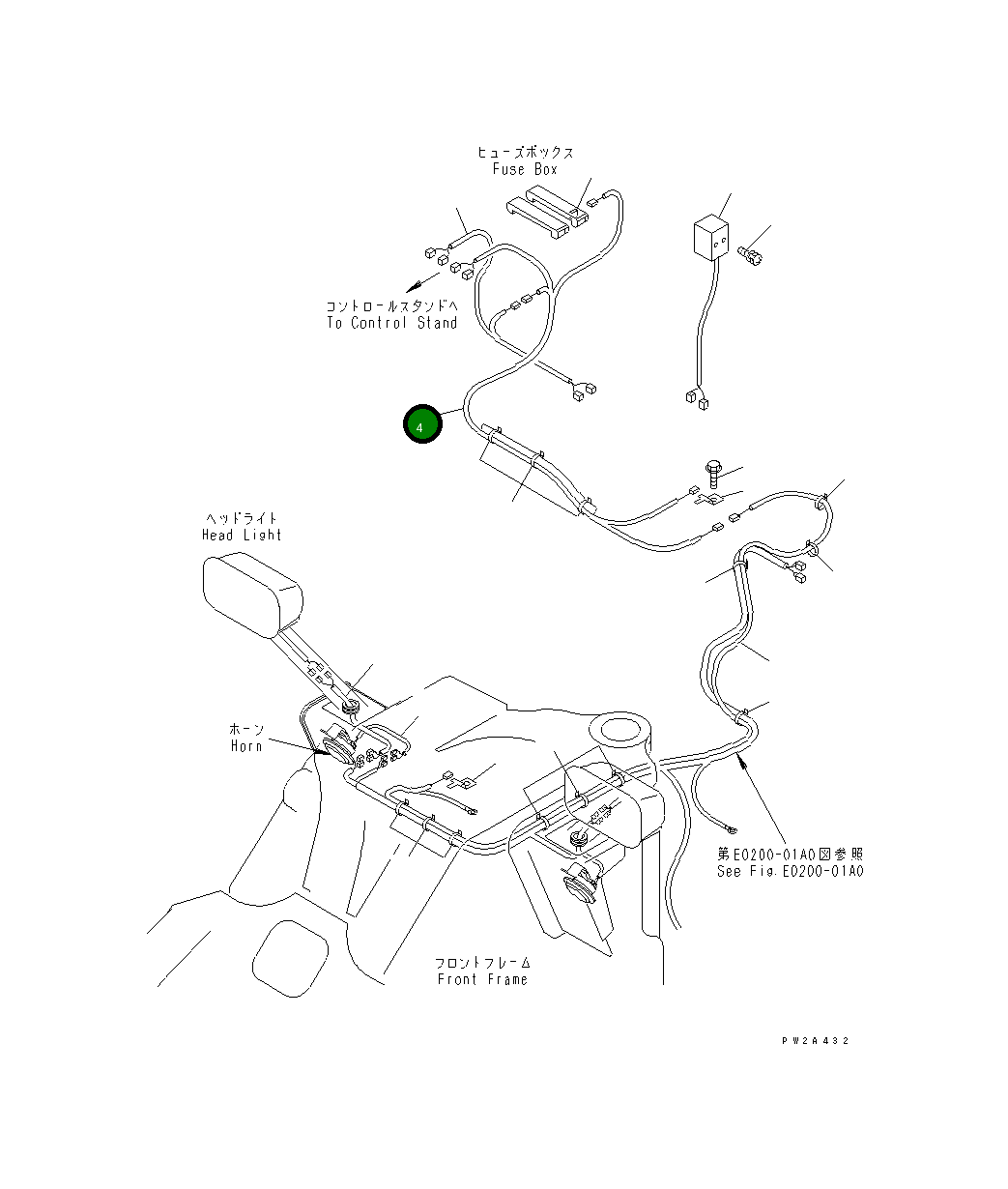 ヒューズボックス
Fuse Box

コントロールスタンドへ
To Control Stand

4

ヘッドライト
Head Light

ホーン
Horn

第E0200-01A0図参照
See Fig.E0200-01A0

フロントフレーム
Front Frame

PW2A432