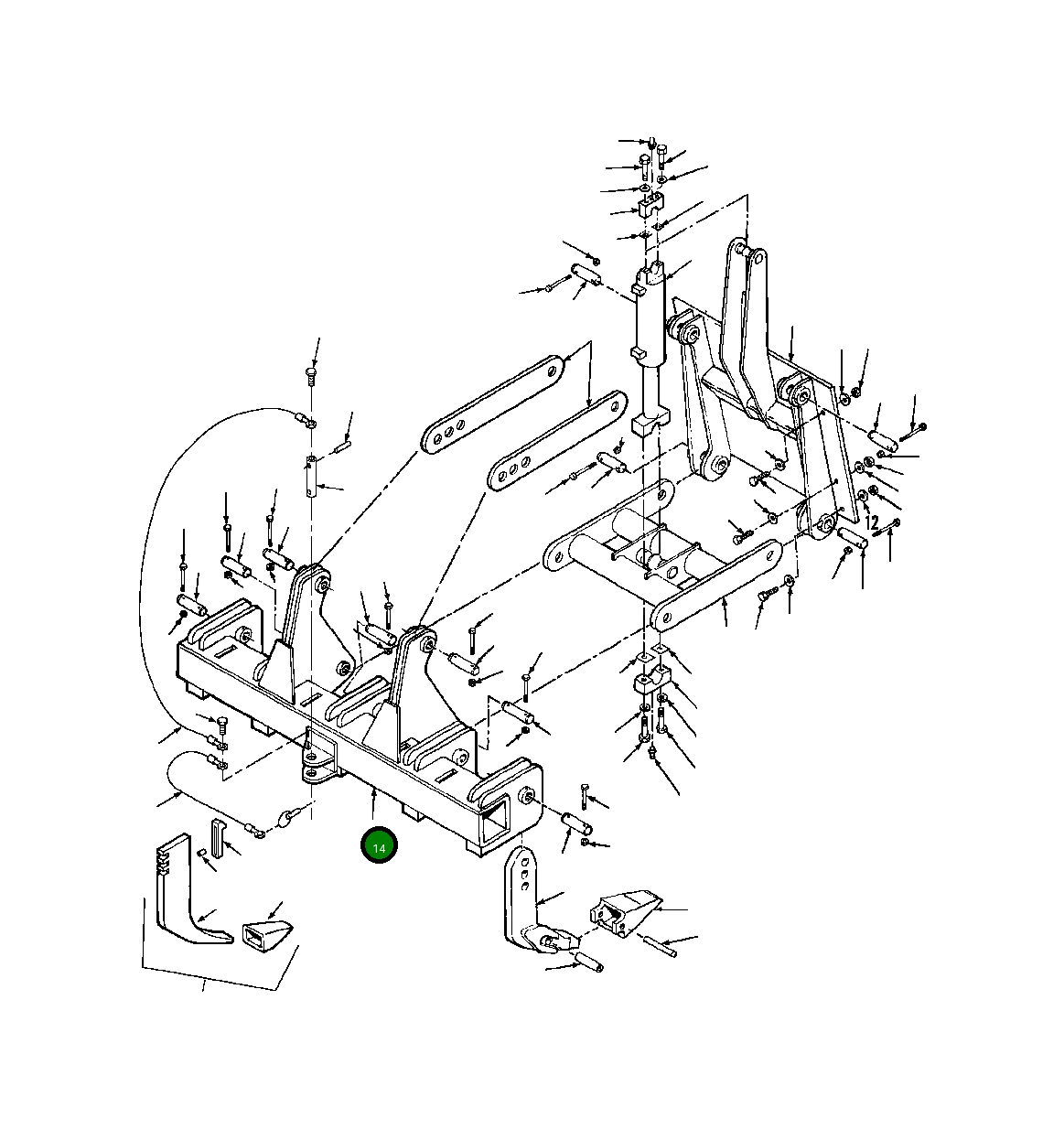 12
14