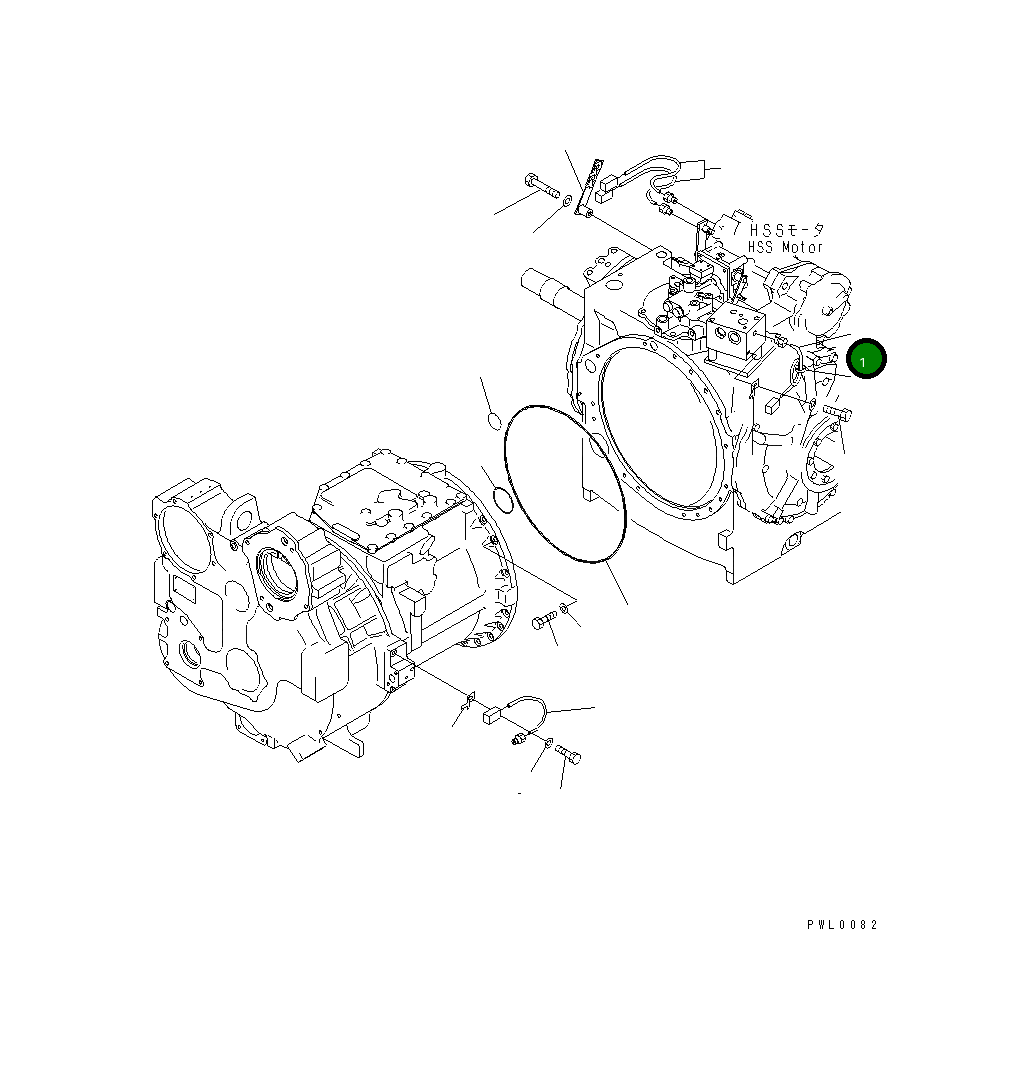 HSSモータ
HSS Motor
1
PWL0082