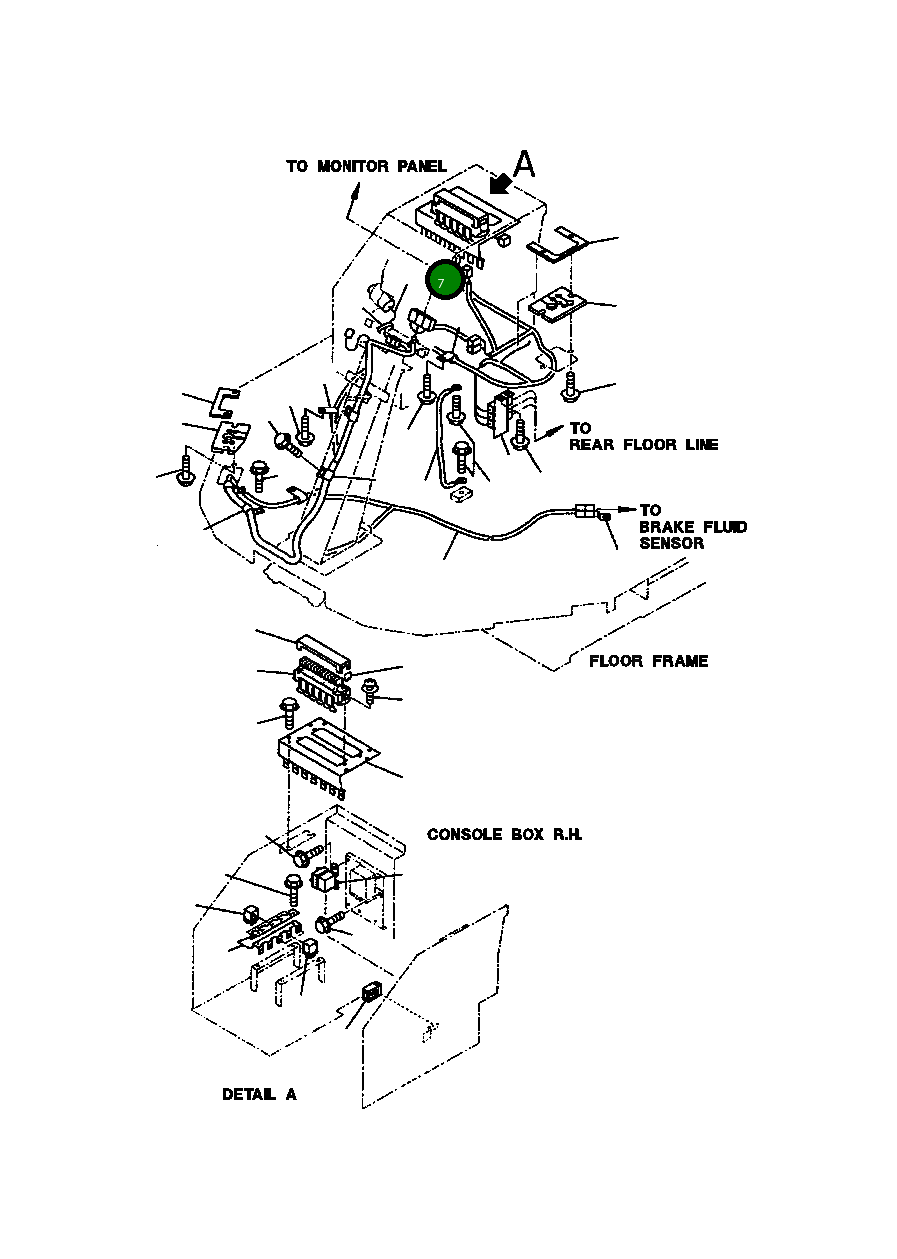 TO MONITOR PANEL

A

7

TO
REAR FLOOR LINE

TO
BRAKE FLUID
SENSOR

FLOOR FRAME

CONSOLE BOX R.H.

DETAIL A