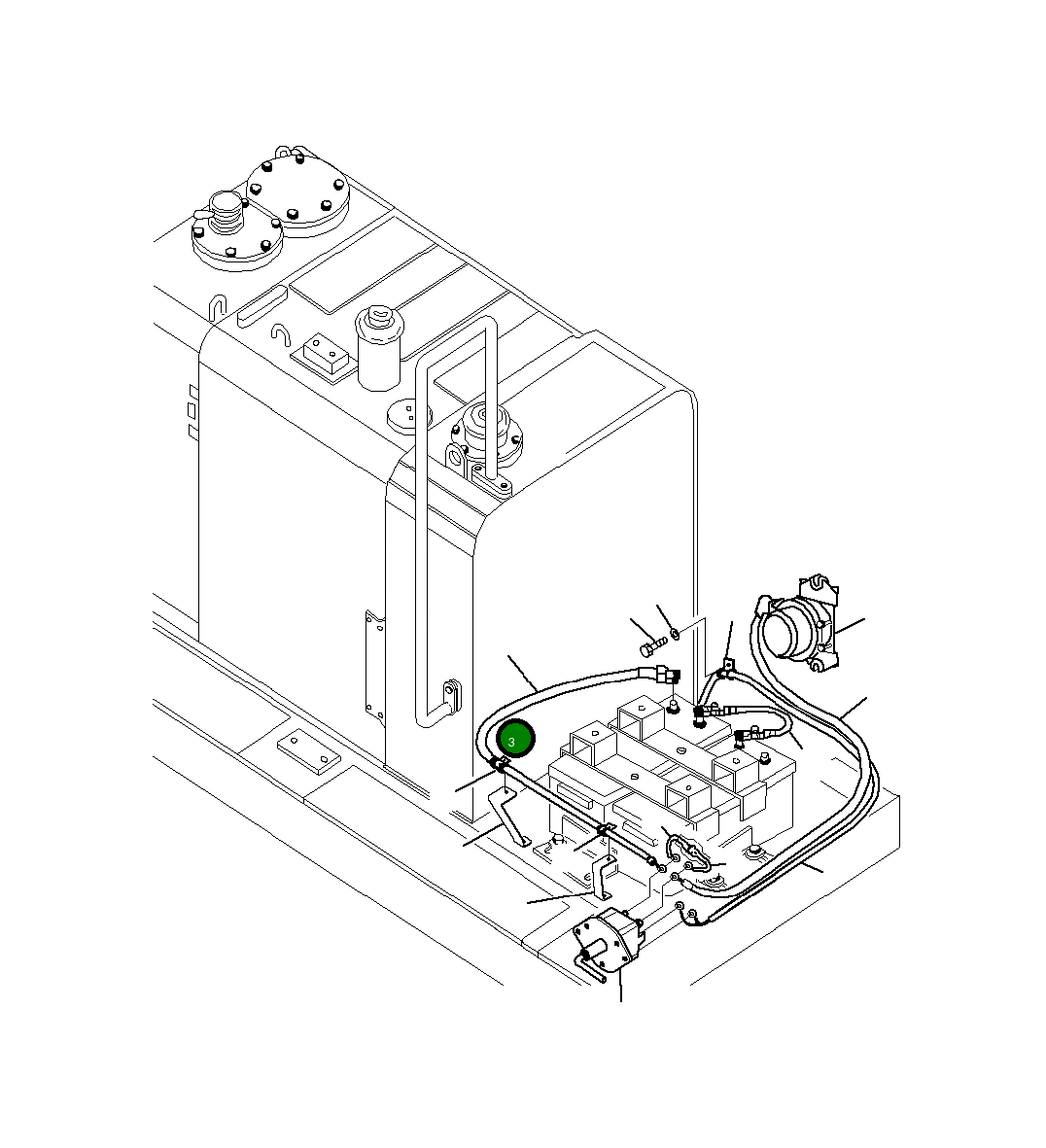 3