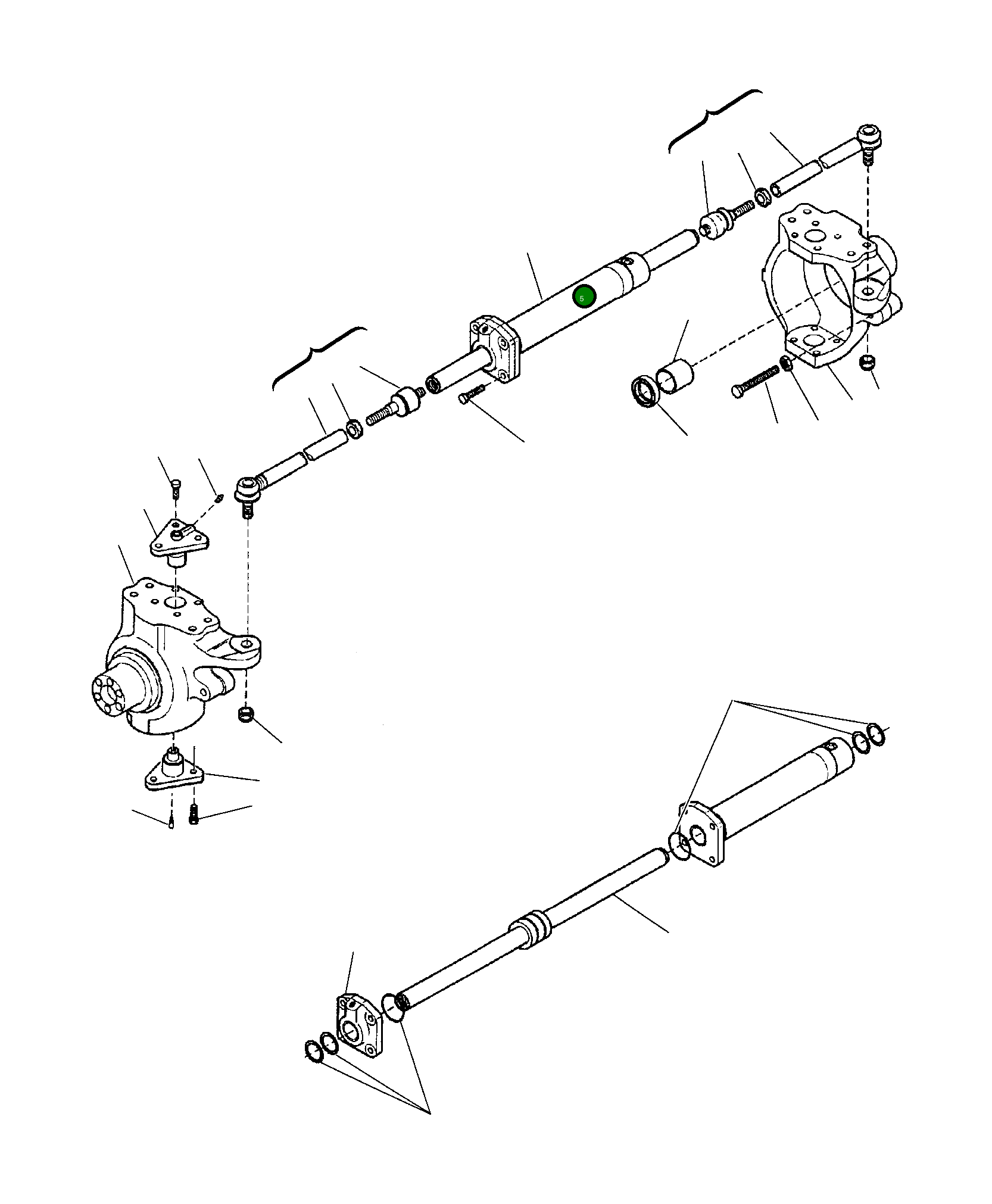 5