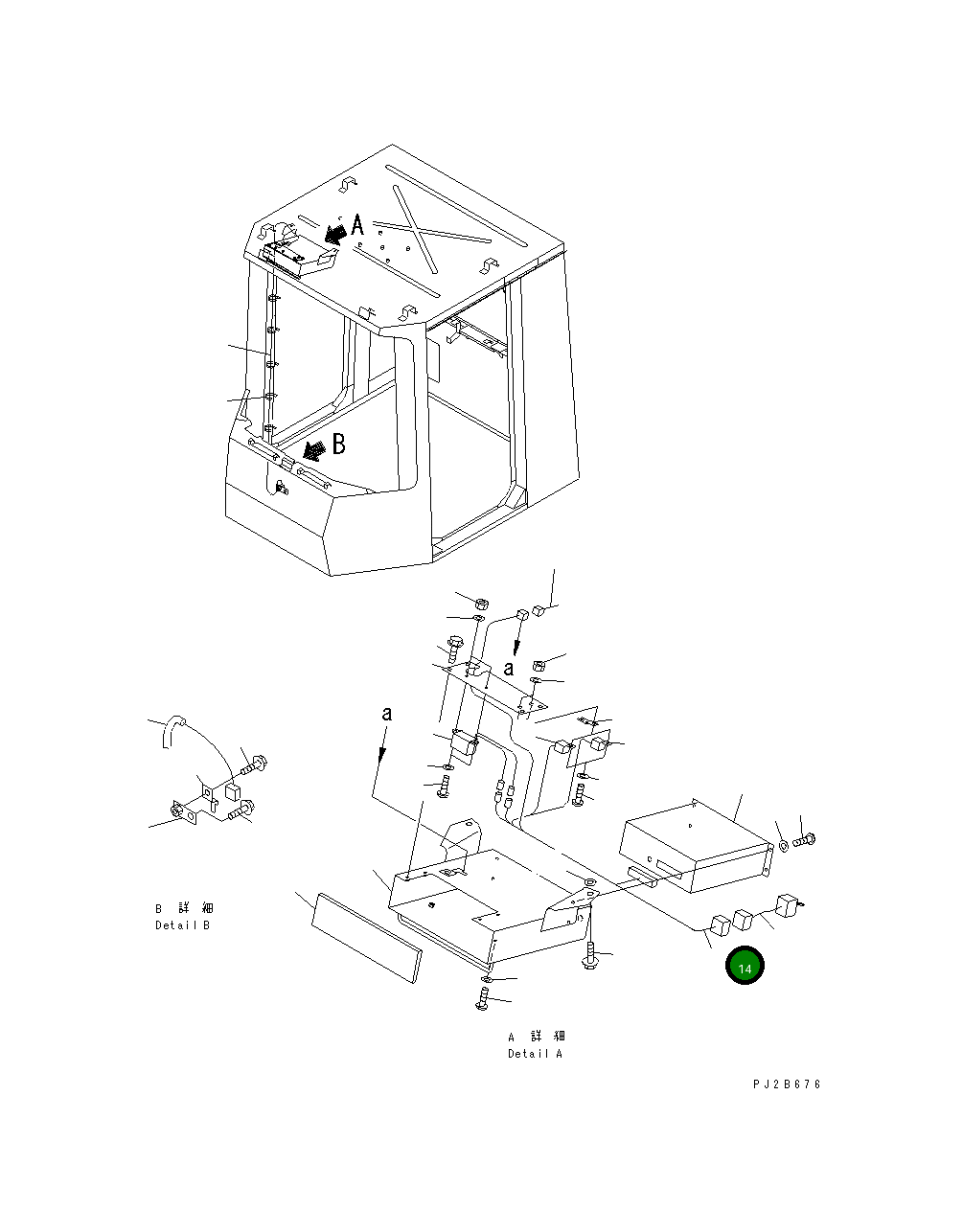 A

B

a

a

B 詳 細
Detail B

14

A 詳 細
Detail A

PJ2B676