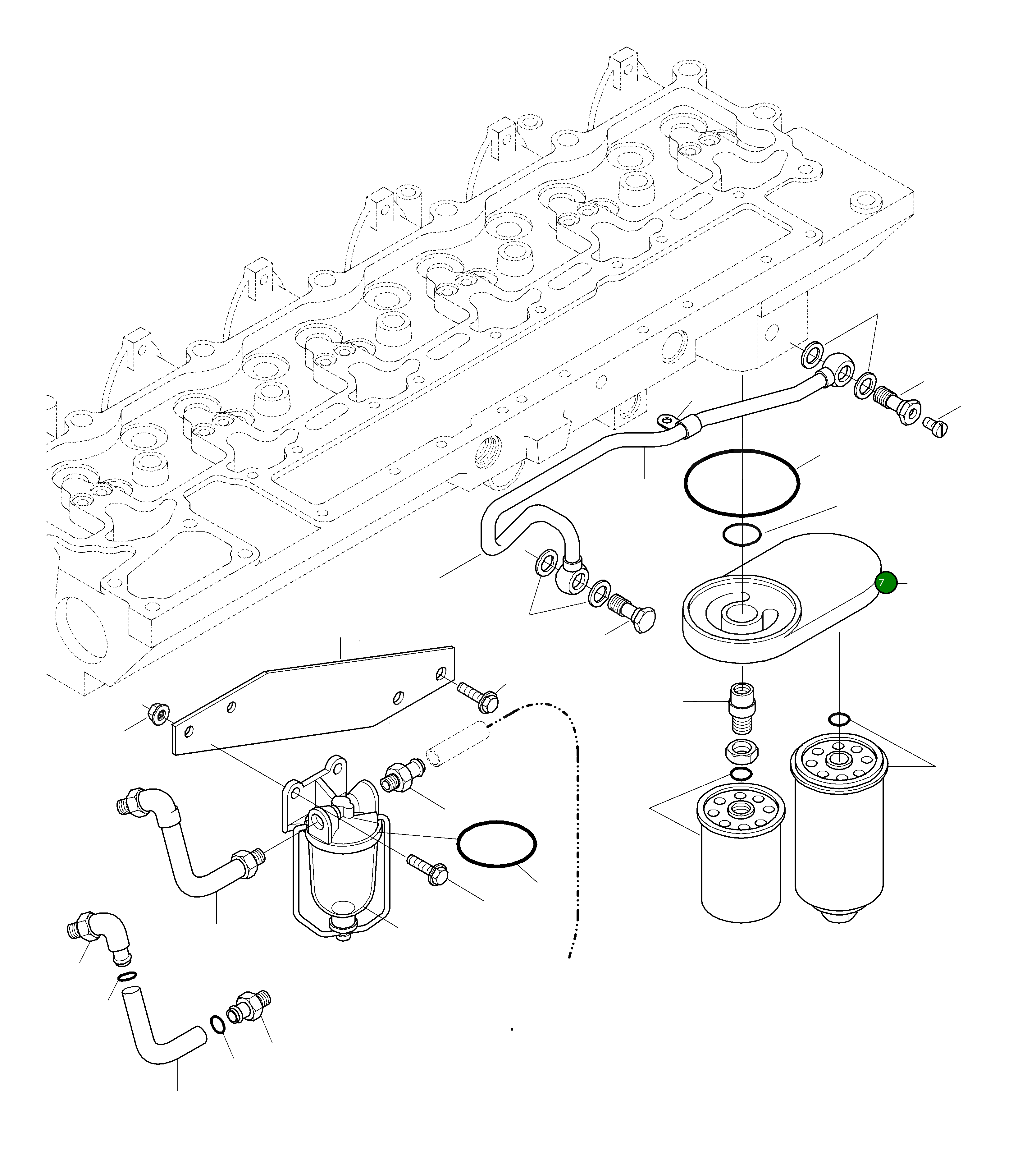 7