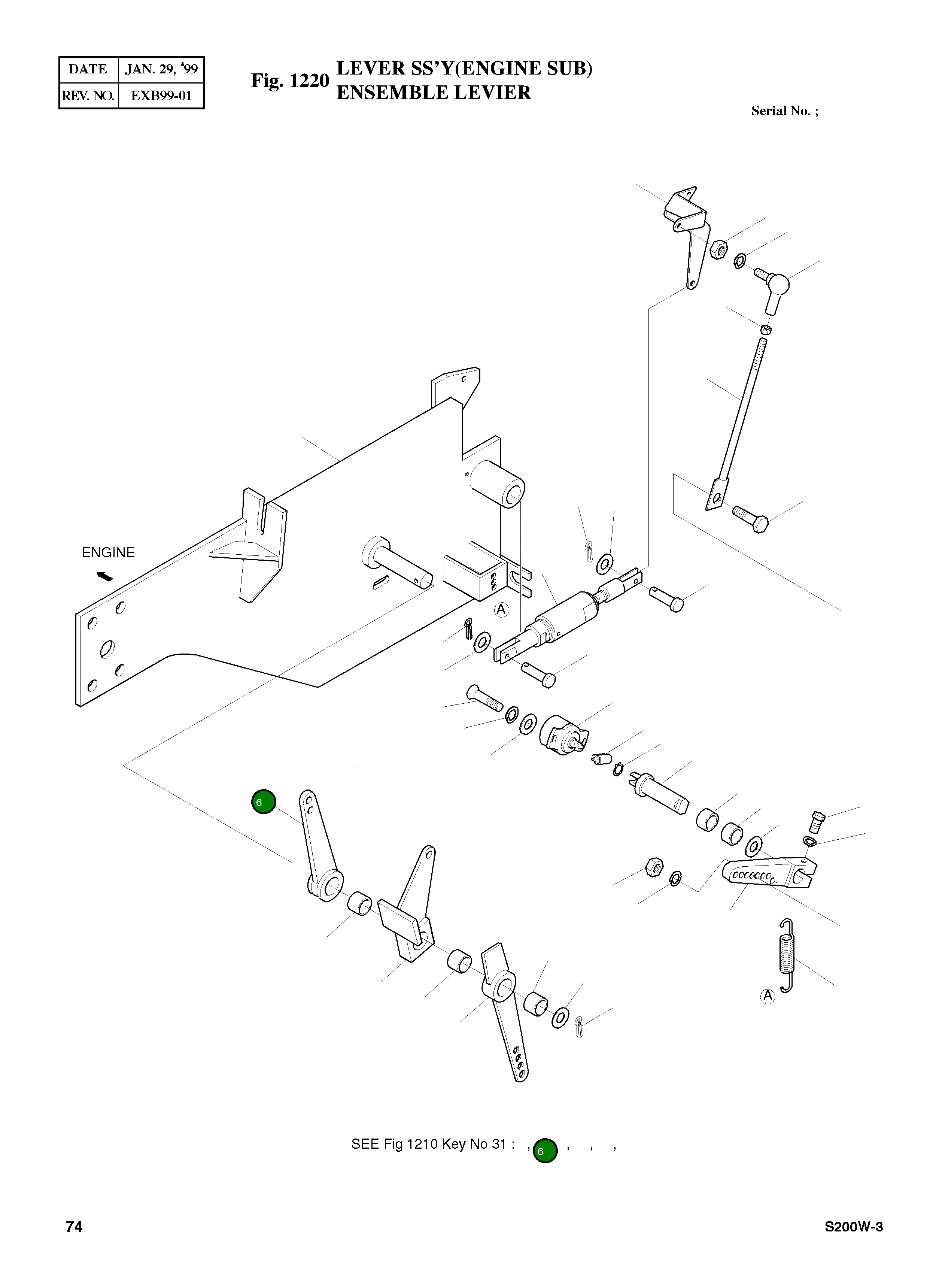 | DATE | JAN. 29, '99 |
|---|---|
| REV. NO. | EXB99-01 |

Fig. 1220 LEVER SS'Y(ENGINE SUB)
ENSEMBLE LEVIER

Serial No. ;

ENGINE

A

6

A

SEE Fig 1210 Key No 31 : , 6 , , ,

74

S200W-3