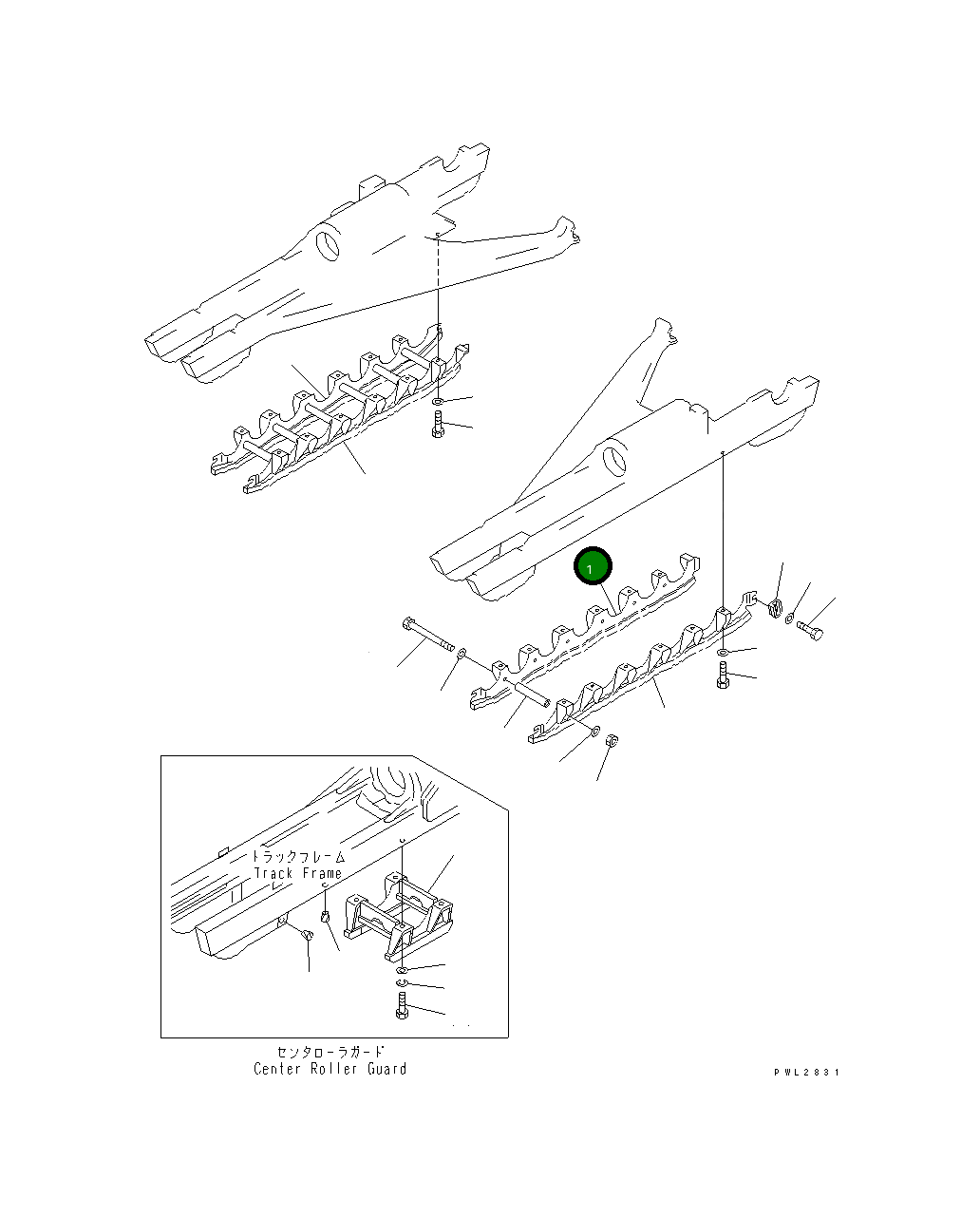 1

トラックフレーム
Track Frame

センタローラガード
Center Roller Guard

PWL2831