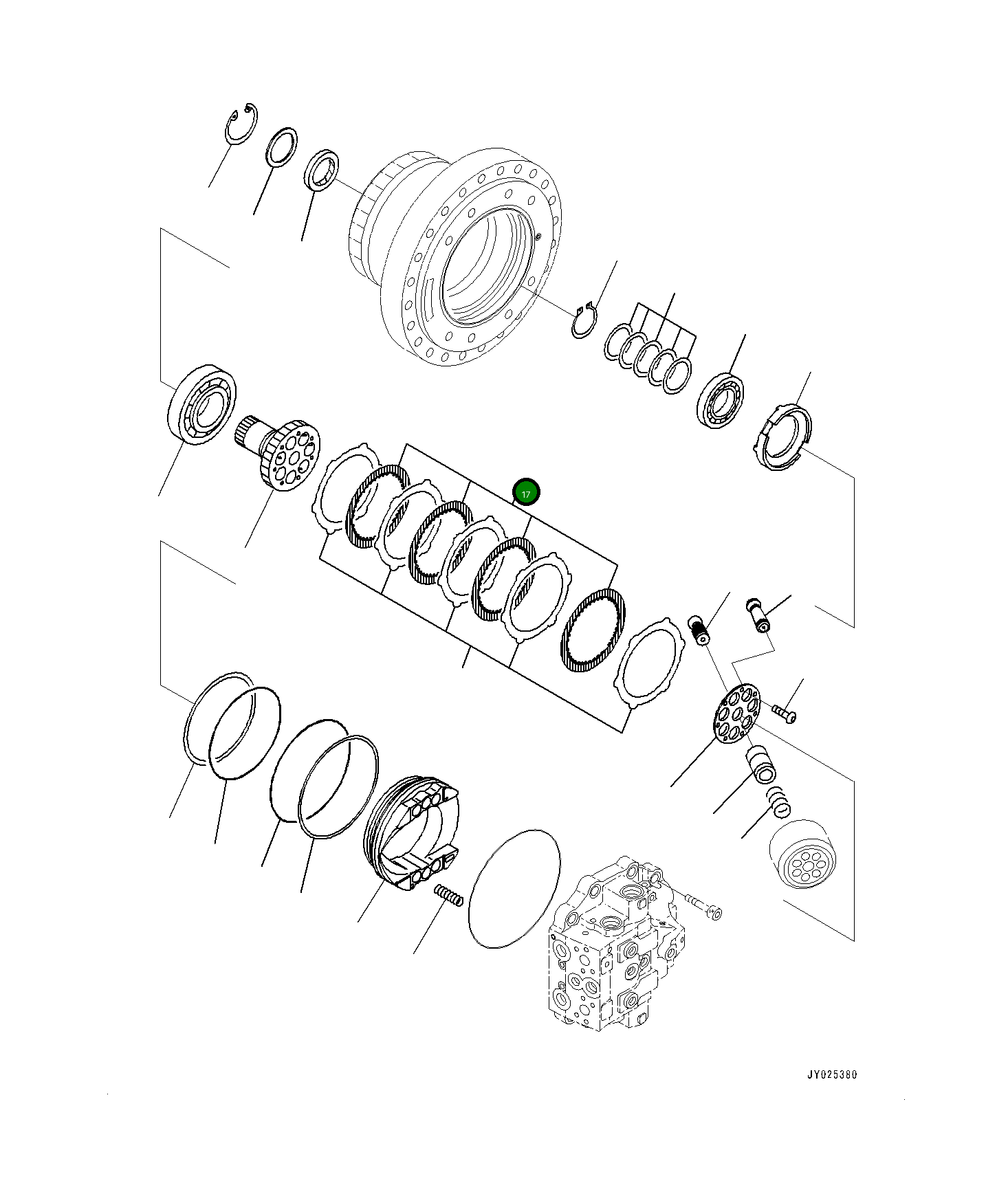 17

JY025380