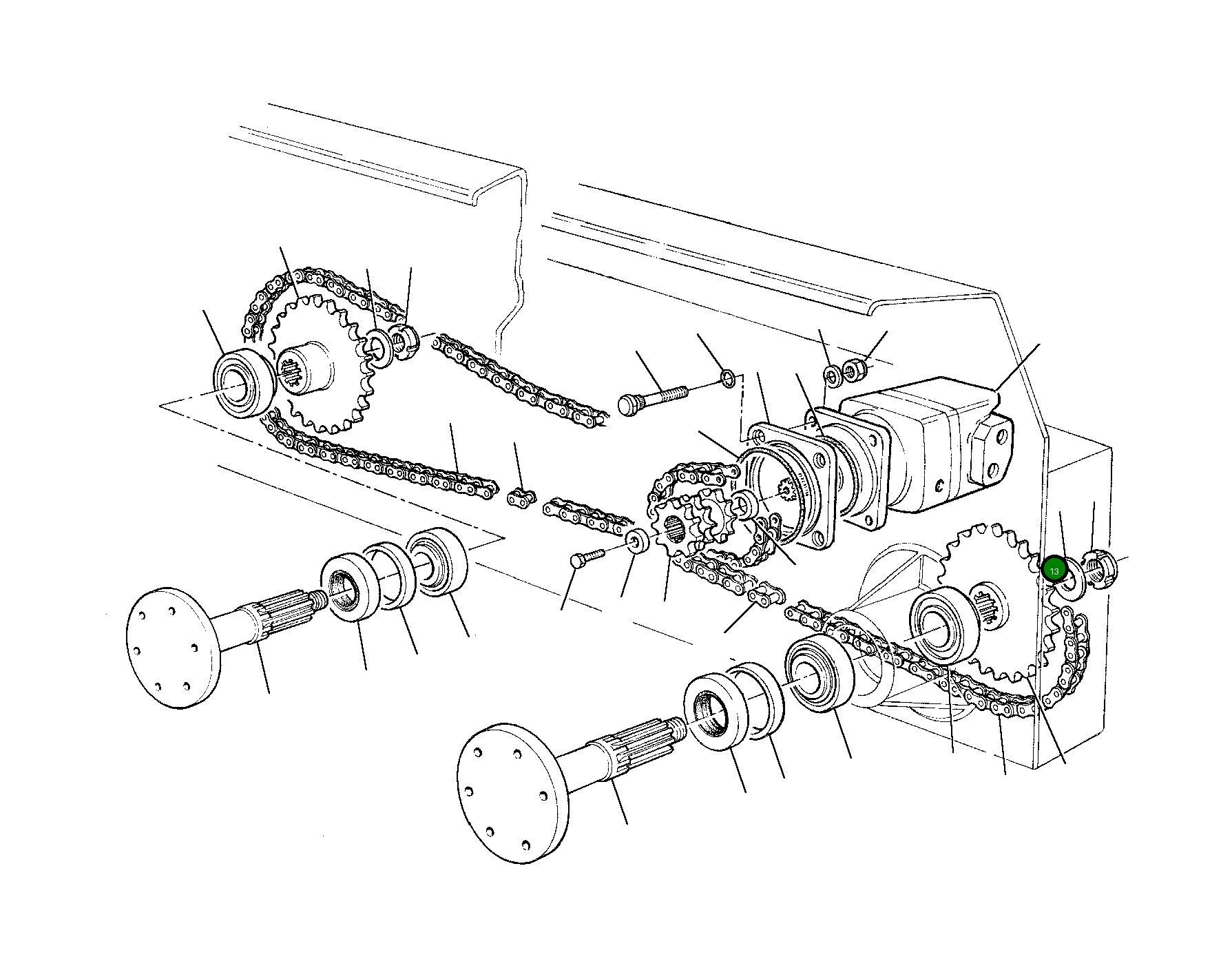 13