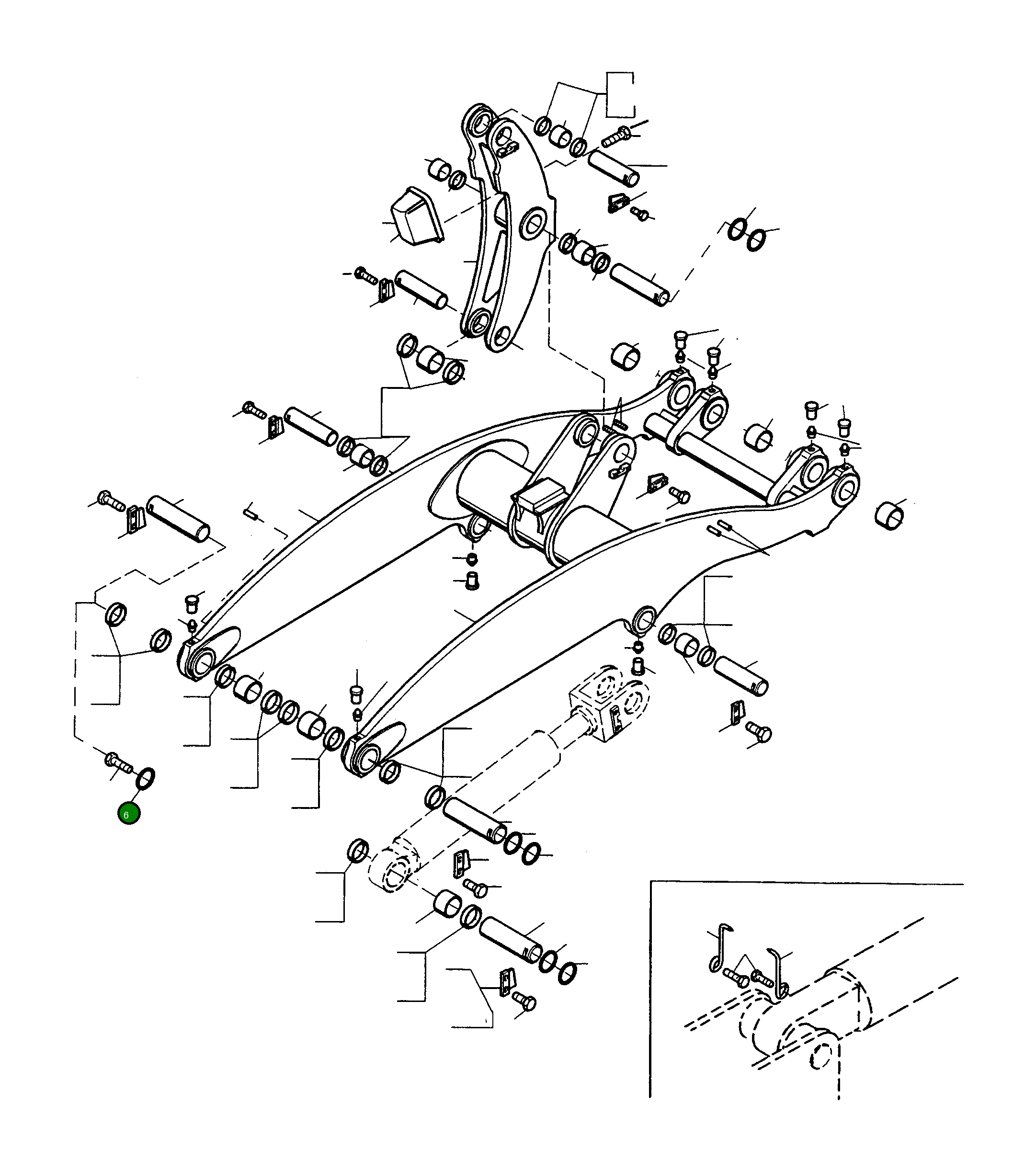 6