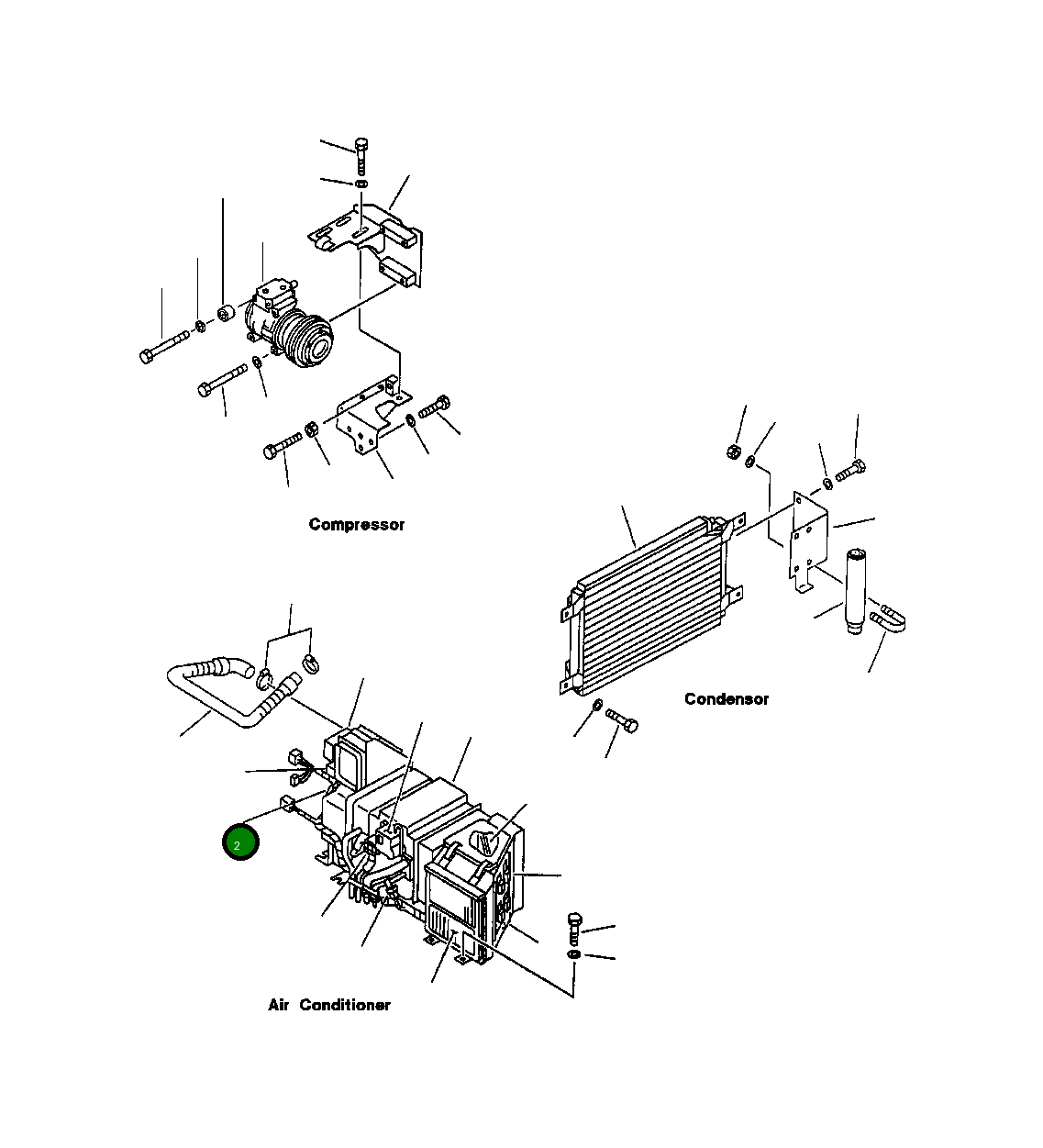 Compressor

Condensor

2

Air Conditioner