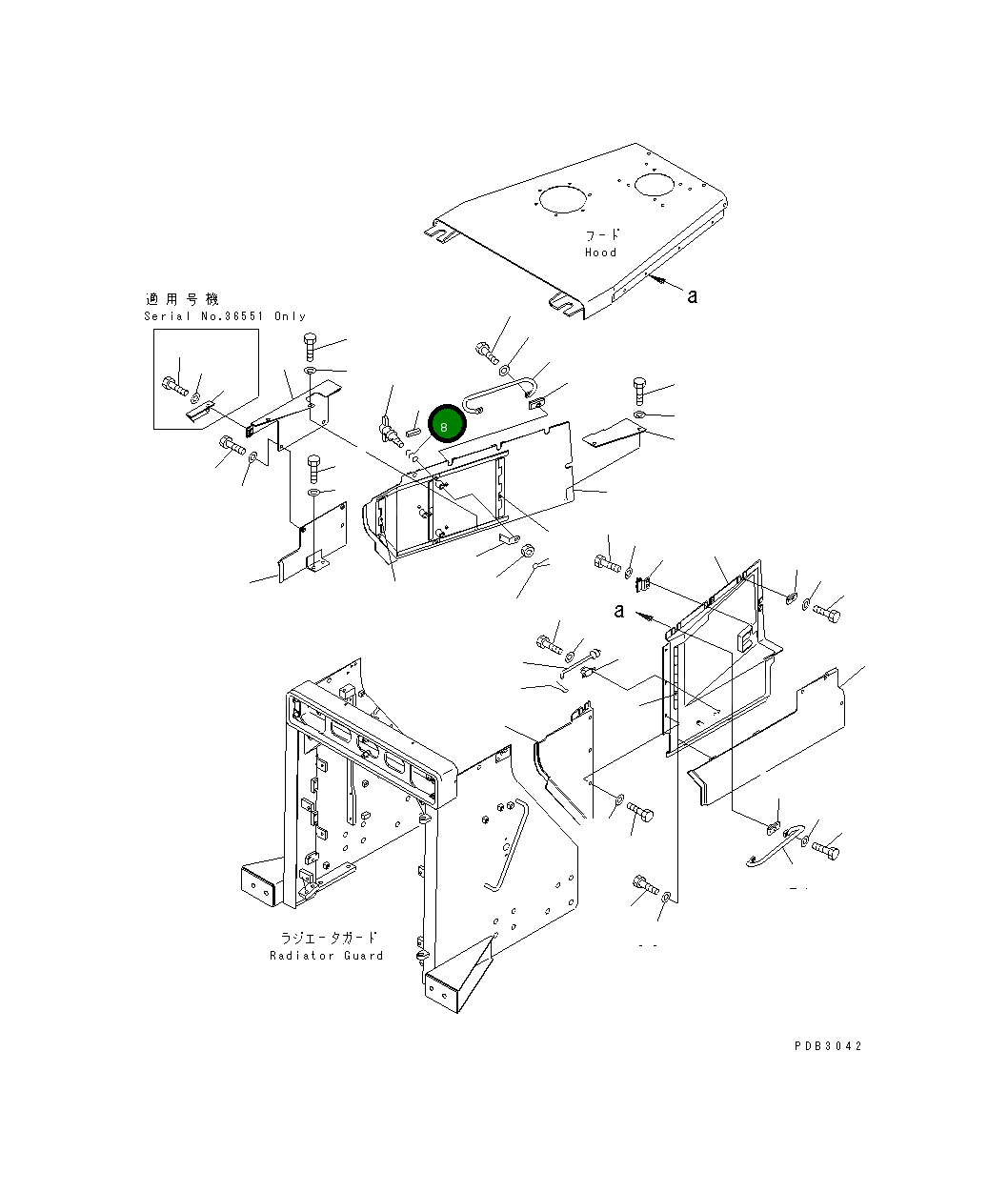 フード
Hood

a

適用号機
Serial No.36551 Only

8

a

ラジエータガード
Radiator Guard

PDB3042