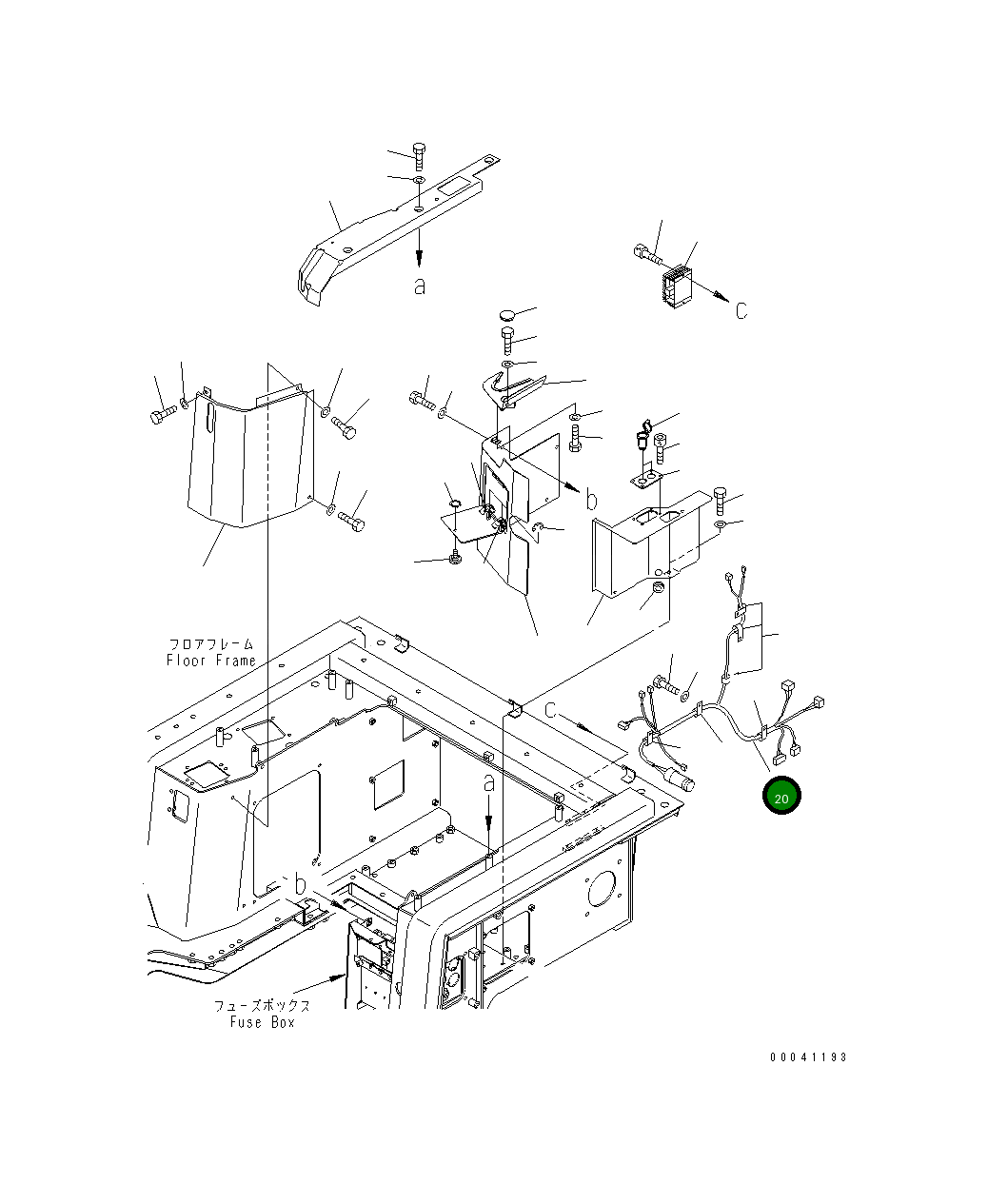 a

c

b

フロアフレーム
Floor Frame

c

a

20

b

フューズボックス
Fuse Box

00041193