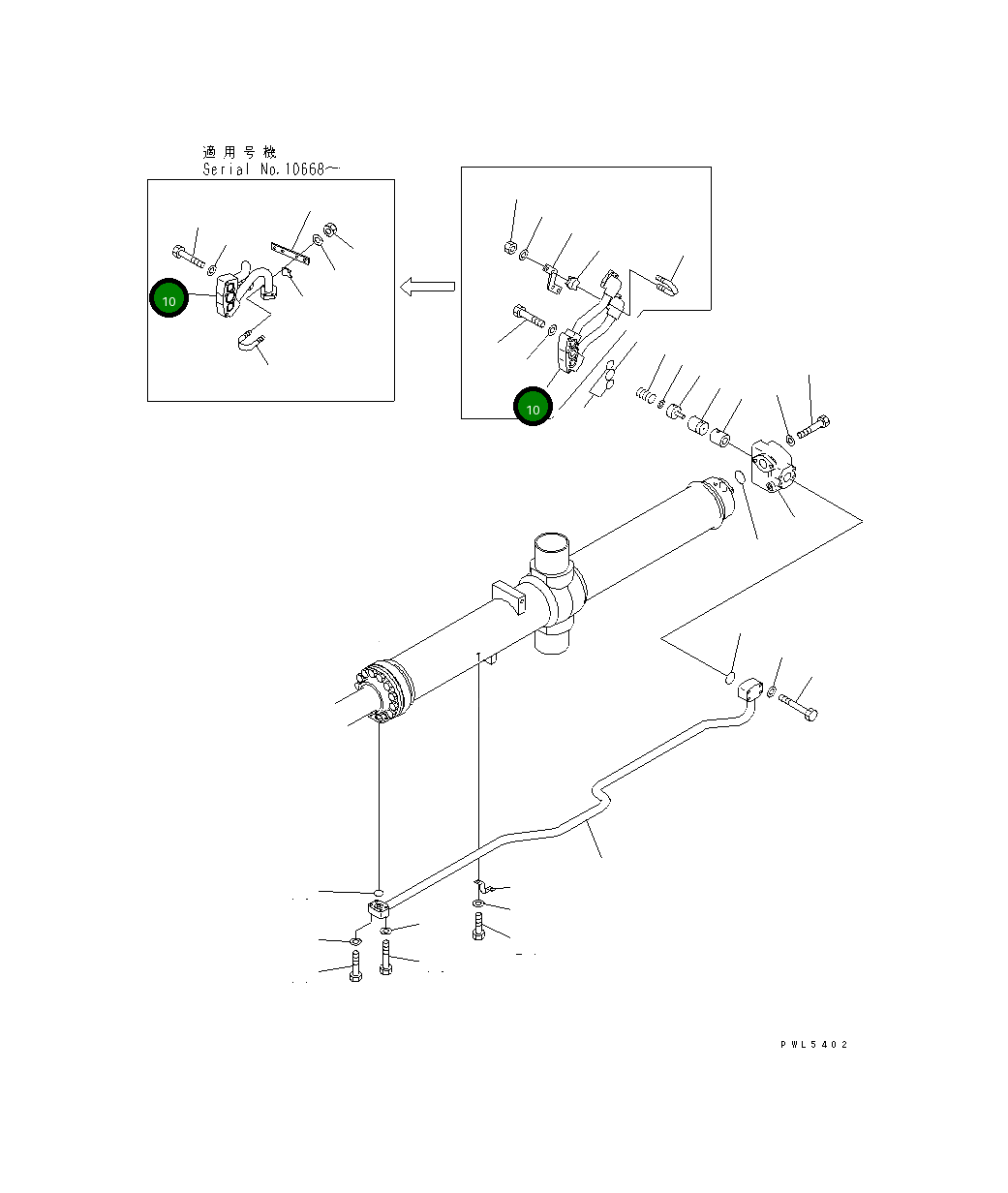 適用号機
Serial No.10668~

10

10

PWL5402