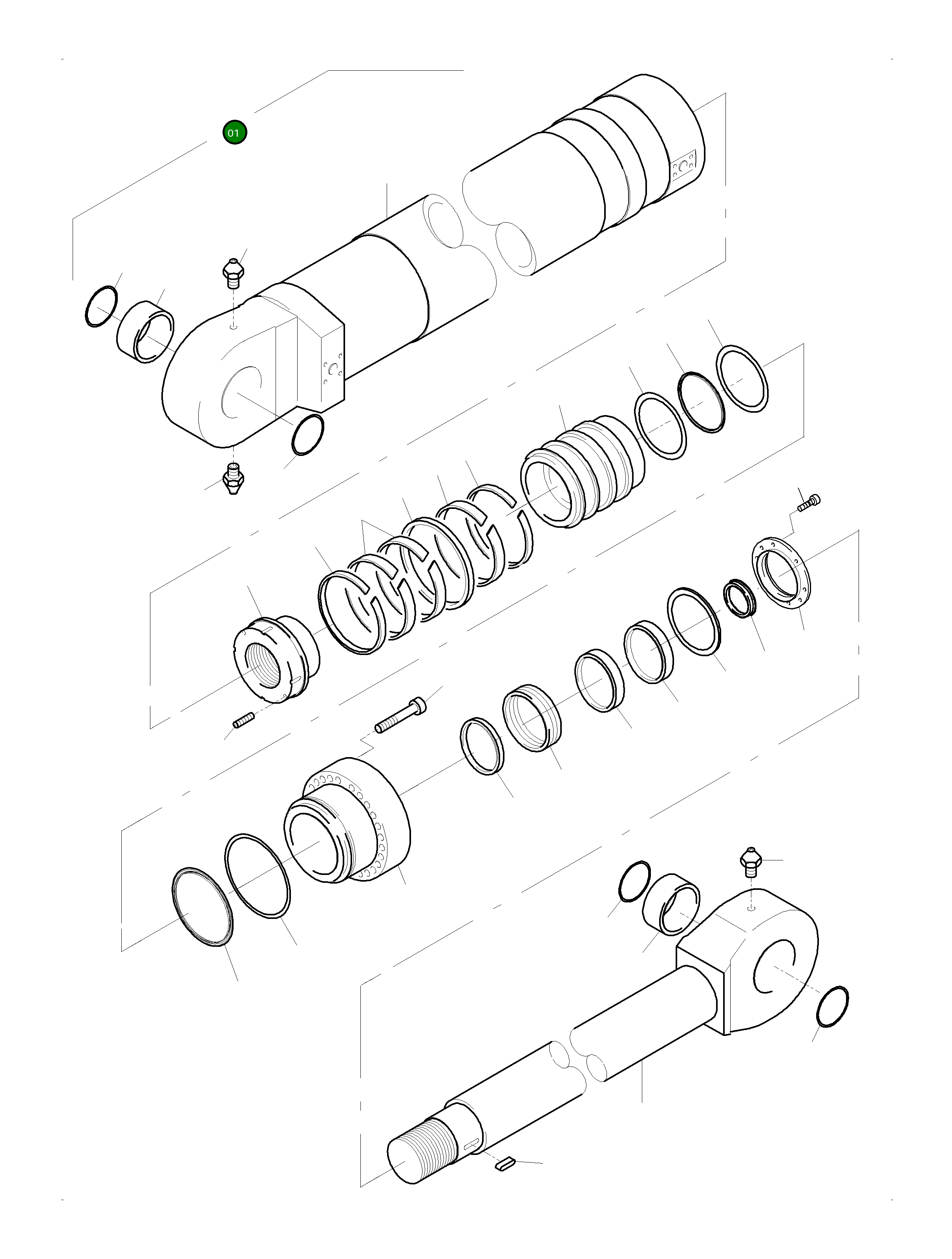 01