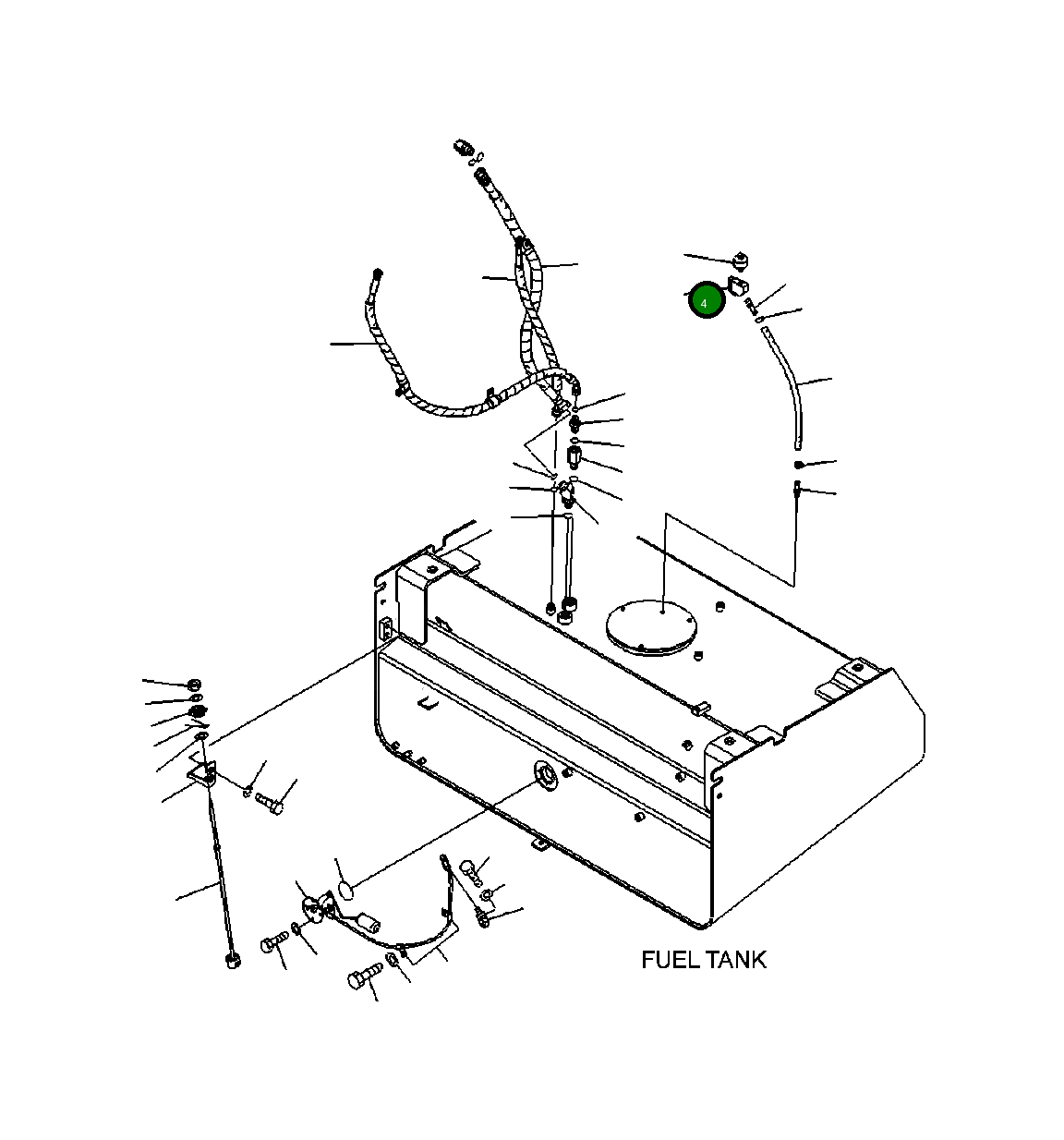 4

FUEL TANK