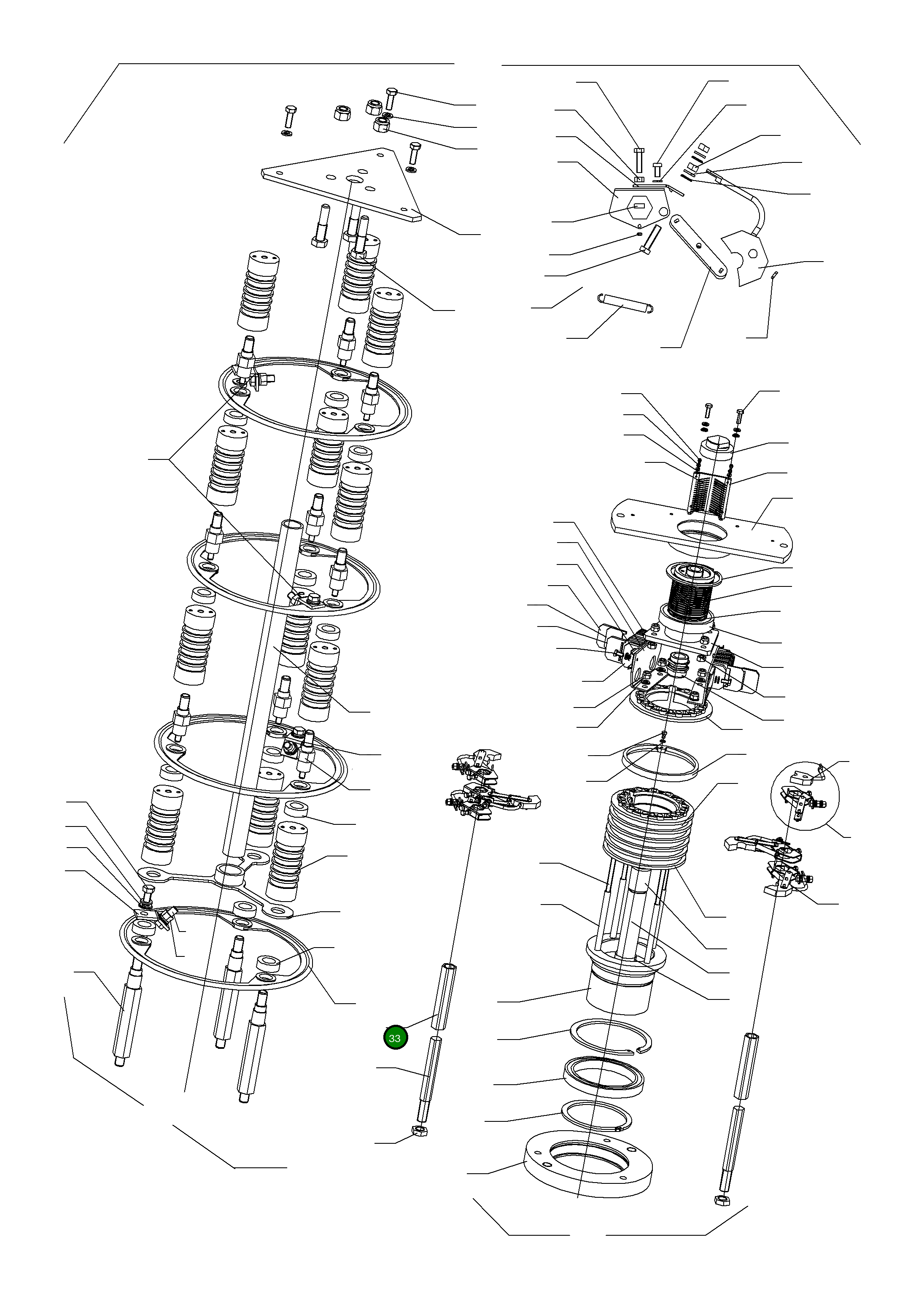 33