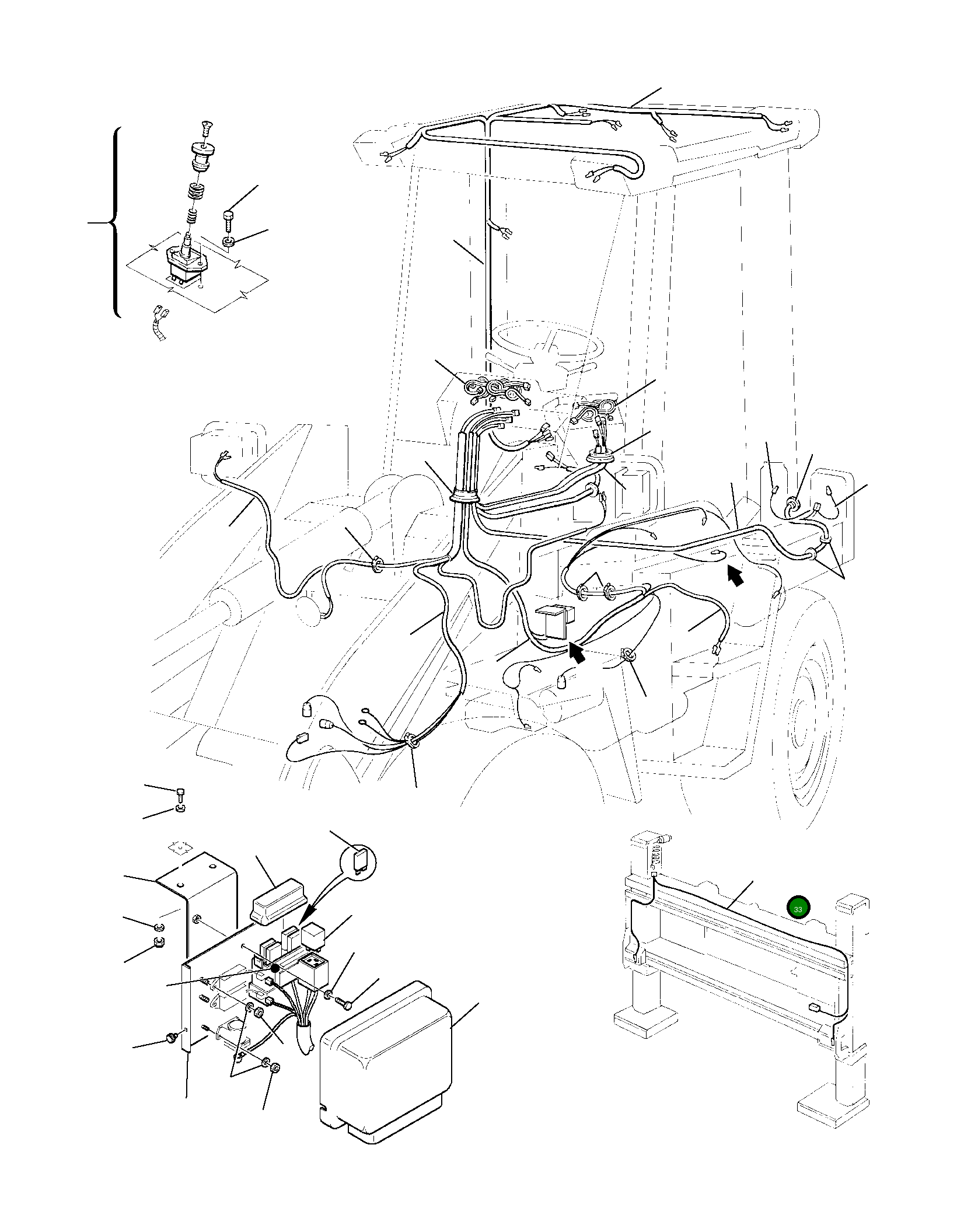 33