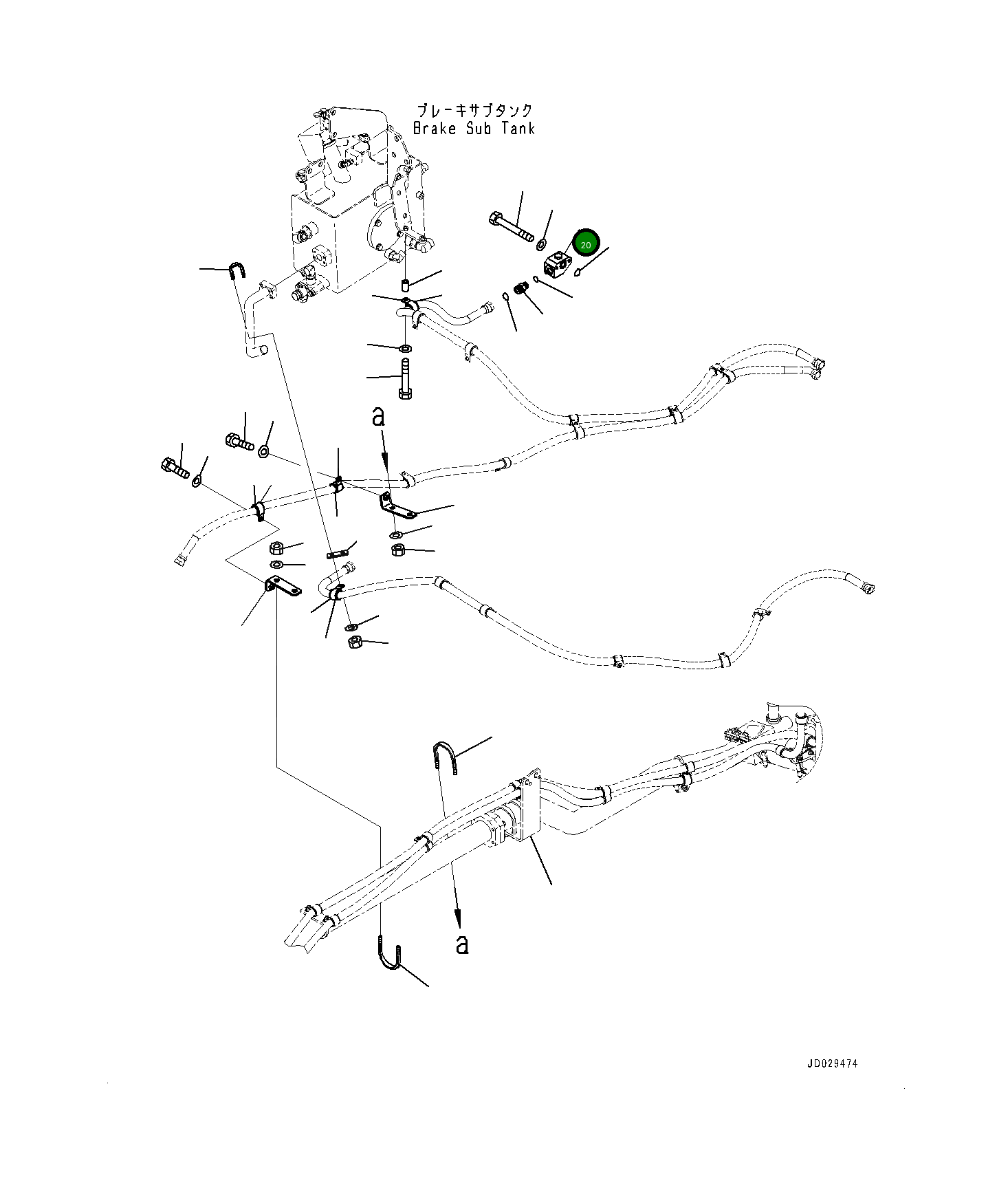 ブレーキサブタンク
Brake Sub Tank

20

a

a

JD029474