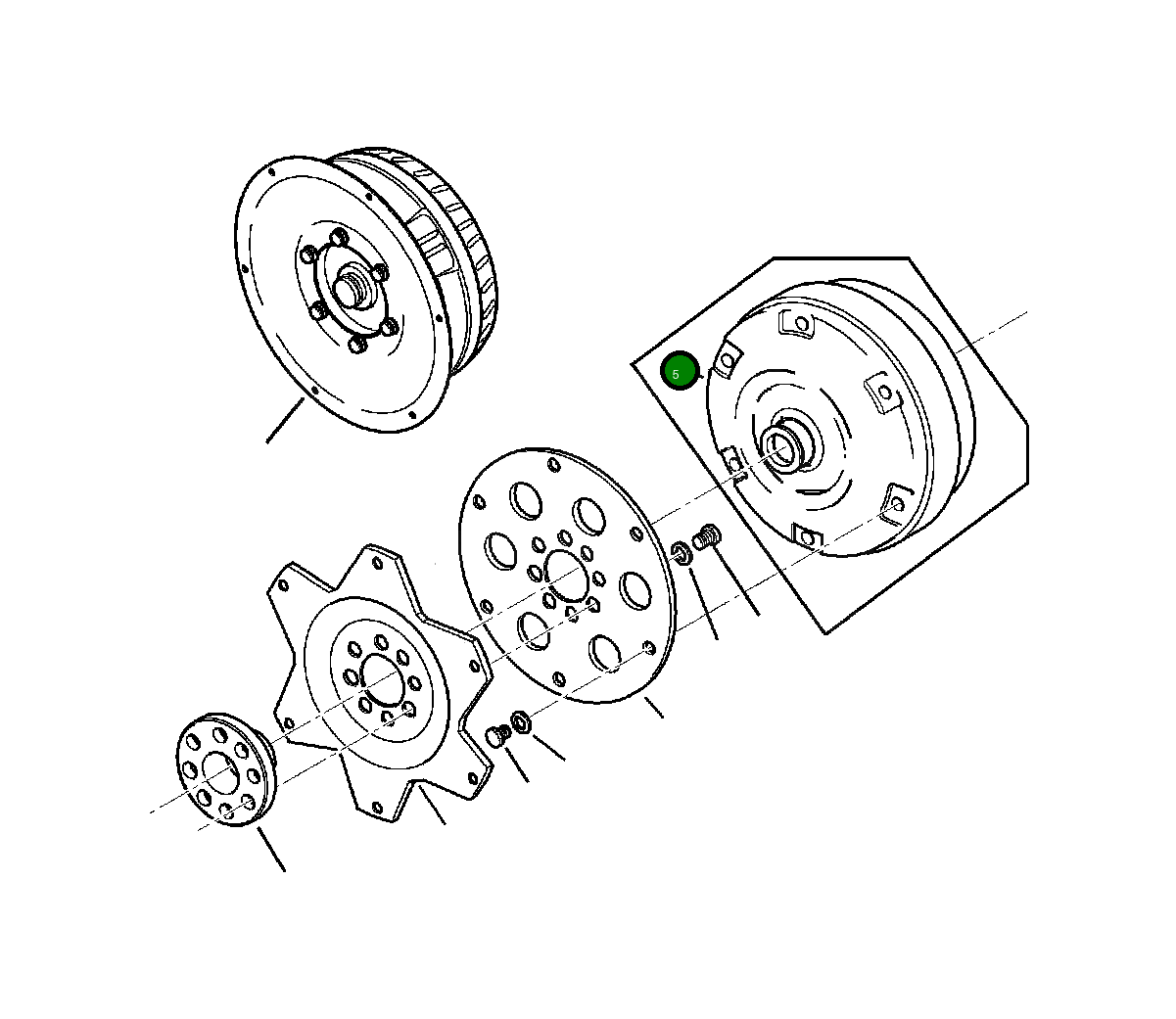 5