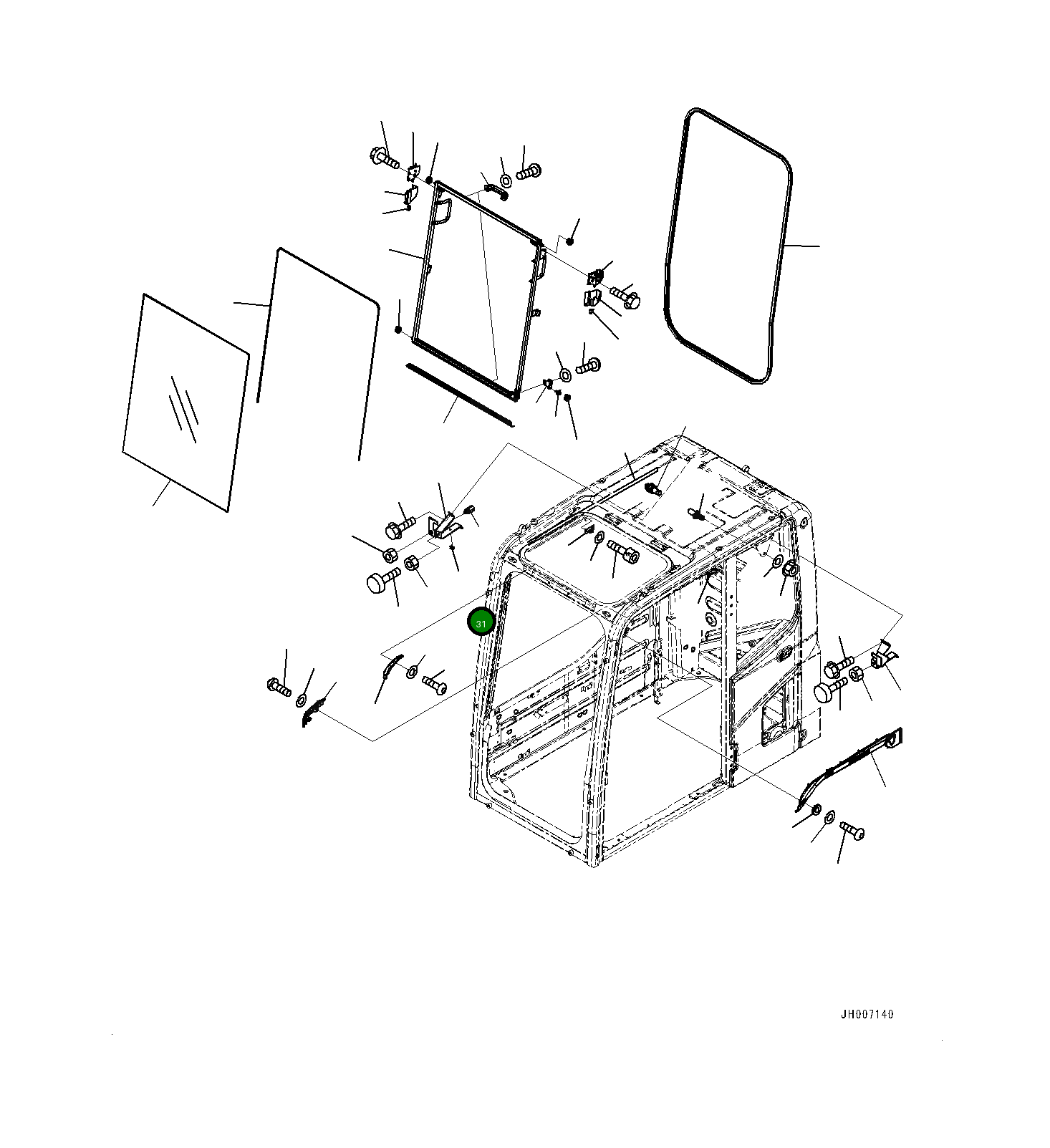 31

JH007140