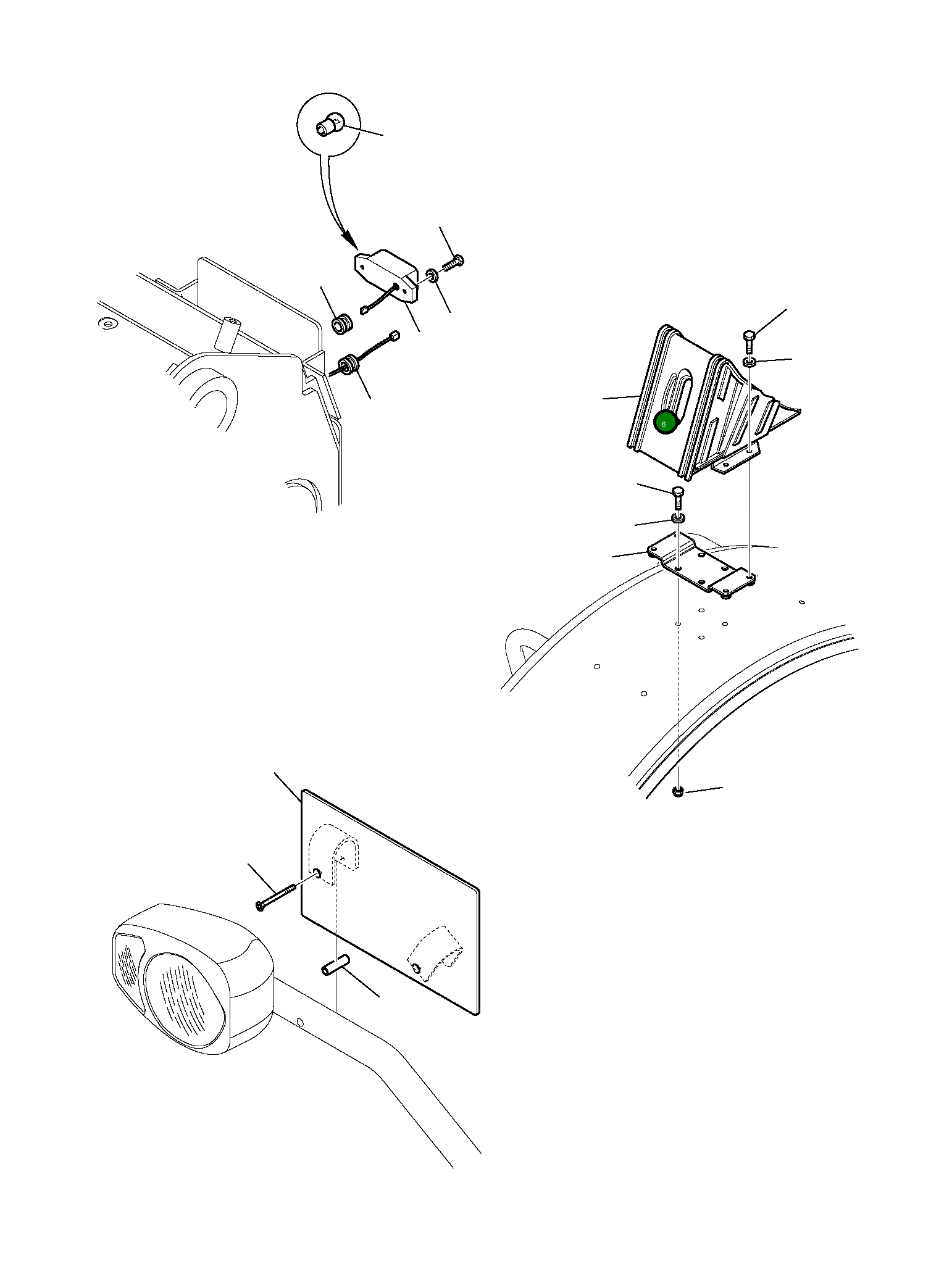 6